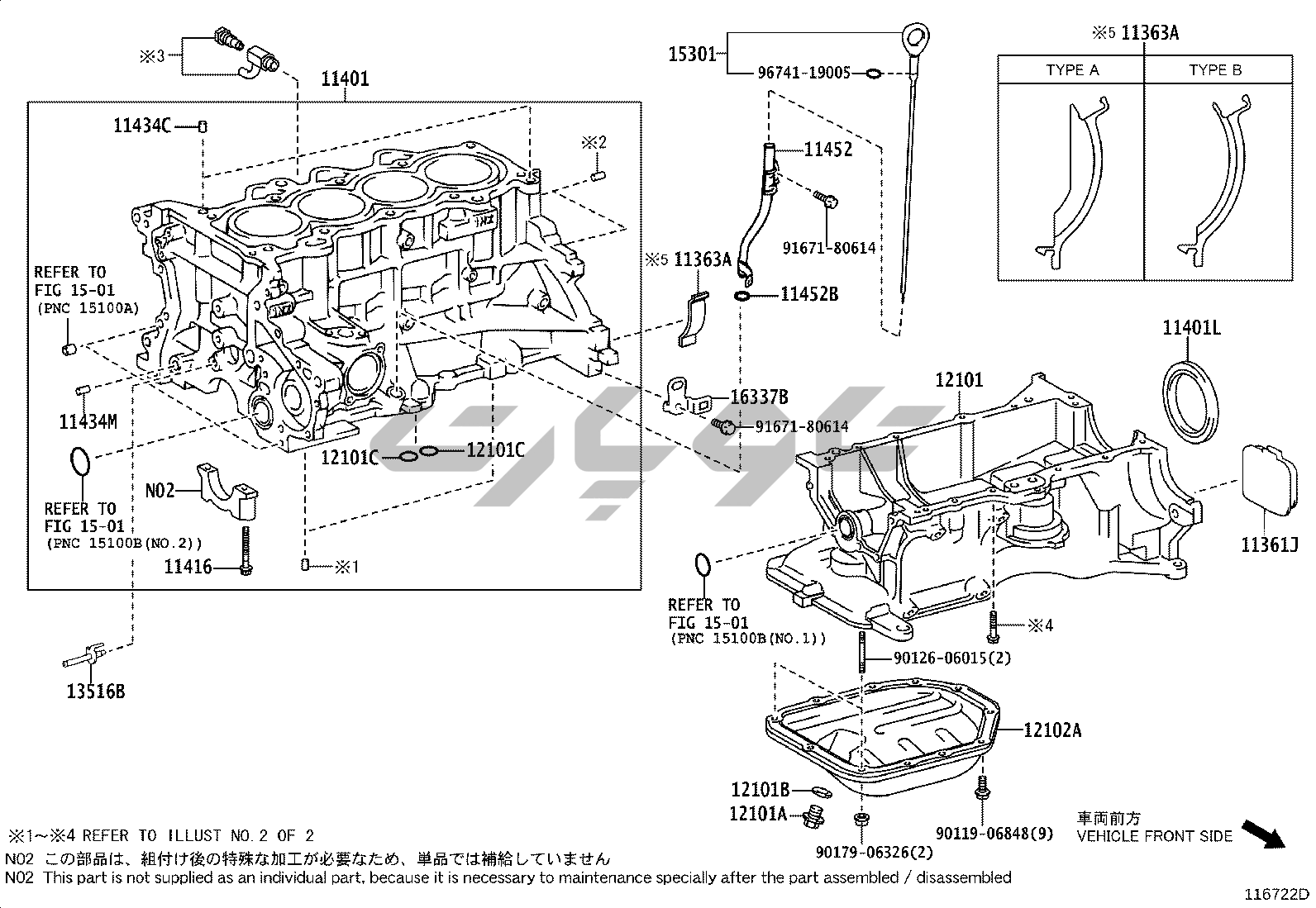 ※3
11401
11434C
※2
REFER TO
FIG 15-01
(PNC 15100A)
11434M
REFER TO
FIG 15-01
(PNC 15100B(NO.2))
N02
11416
※1
12101C
12101C
13516B
15301
96741-19005
11452
91671-80614
※5 11363A
11452B
16337B
91671-80614
※5 11363A

| TYPE A | TYPE B |
|---|---|
| | |

11401L
12101
11361J
REFER TO
FIG 15-01
(PNC 15100B(NO.1))
※4
90126-06015(2)
12102A
12101B
12101A
90179-06326(2)
90119-06848(9)
車両前方
VEHICLE FRONT SIDE
※1~※4 REFER TO ILLUST NO.2 OF 2
N02 この部品は、組付け後の特殊な加工が必要なため、単品では補給していません
N02 This part is not supplied as an individual part, because it is necessary to maintenance specially after the part assembled / disassembled
116722D