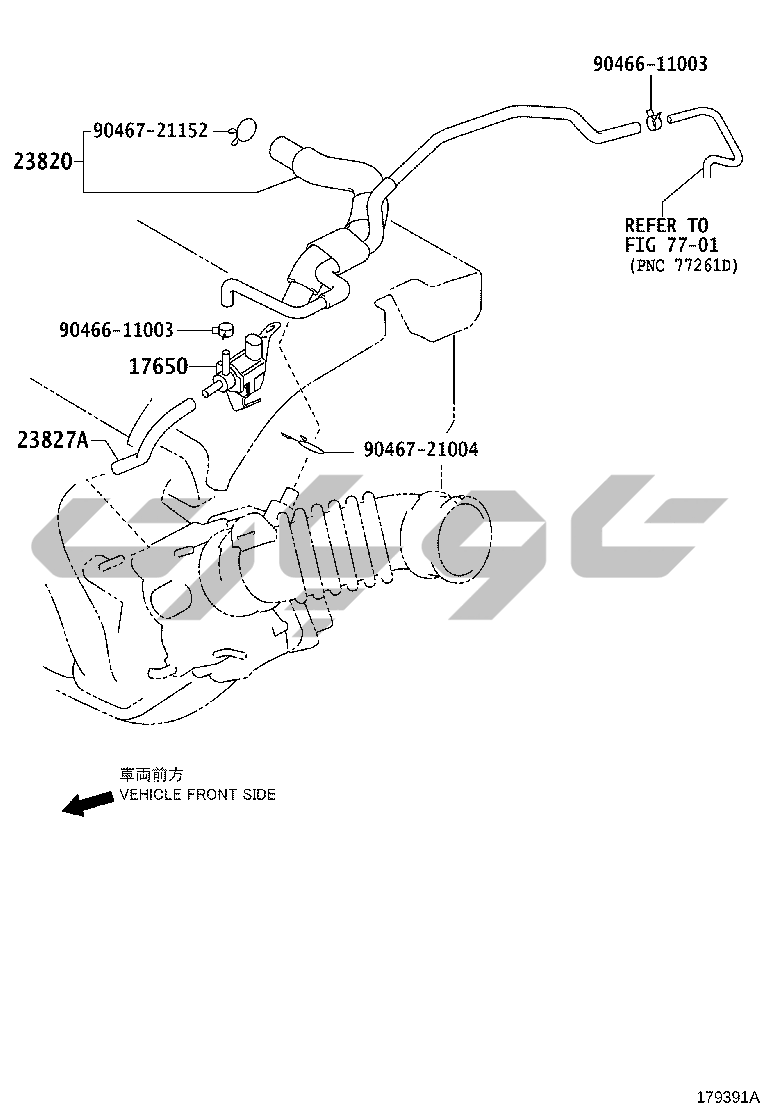 90466-11003

90467-21152

23820

REFER TO
FIG 77-01
(PNC 77261D)

90466-11003

17650

23827A

90467-21004

車両前方
VEHICLE FRONT SIDE

179391A