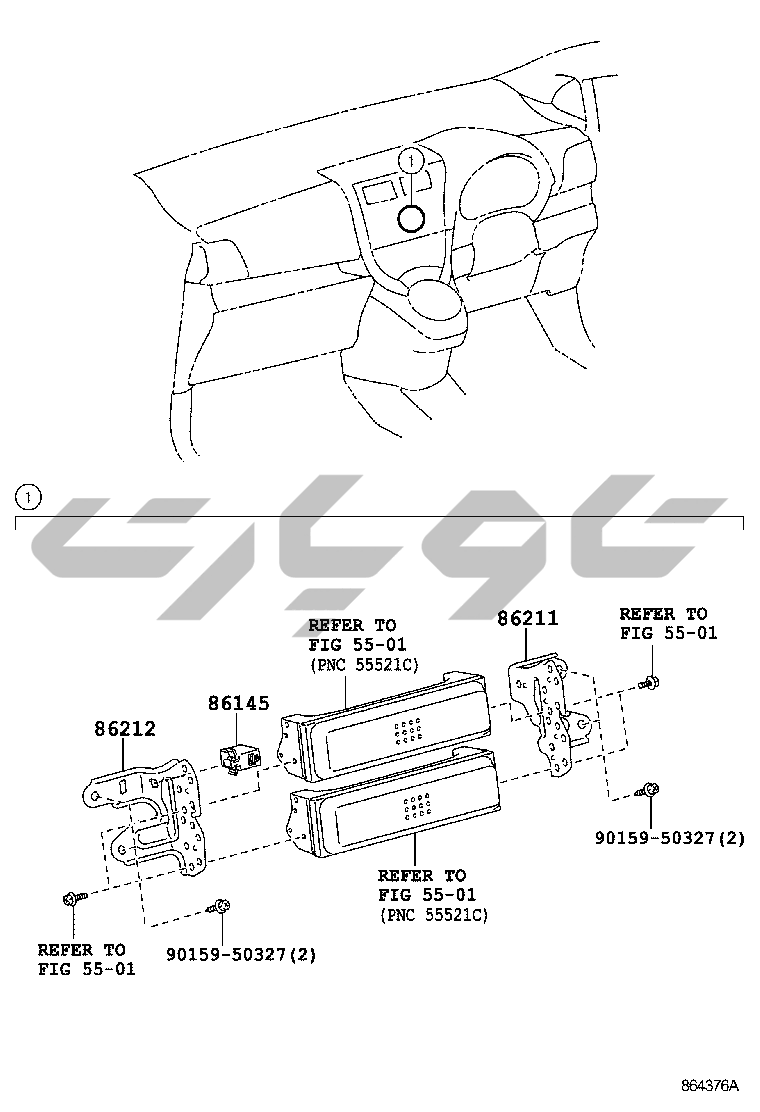 1

1

REFER TO FIG 55-01 (PNC 55521C)

86211

REFER TO FIG 55-01

86145

86212

90159-50327(2)

REFER TO FIG 55-01 (PNC 55521C)

REFER TO FIG 55-01

90159-50327(2)

864376A