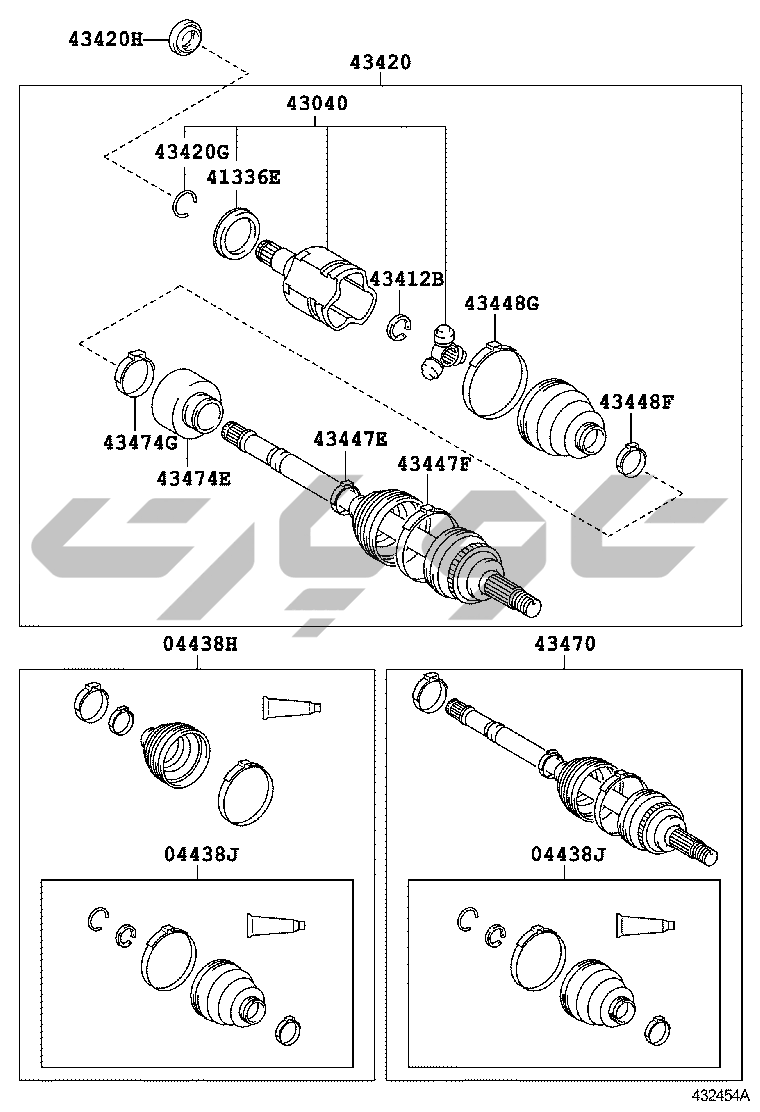 43420H
43420
43040
43420G
41336E
43412B
43448G
43448F
43474G
43474E
43447E
43447F
04438H
43470
04438J
04438J
432454A