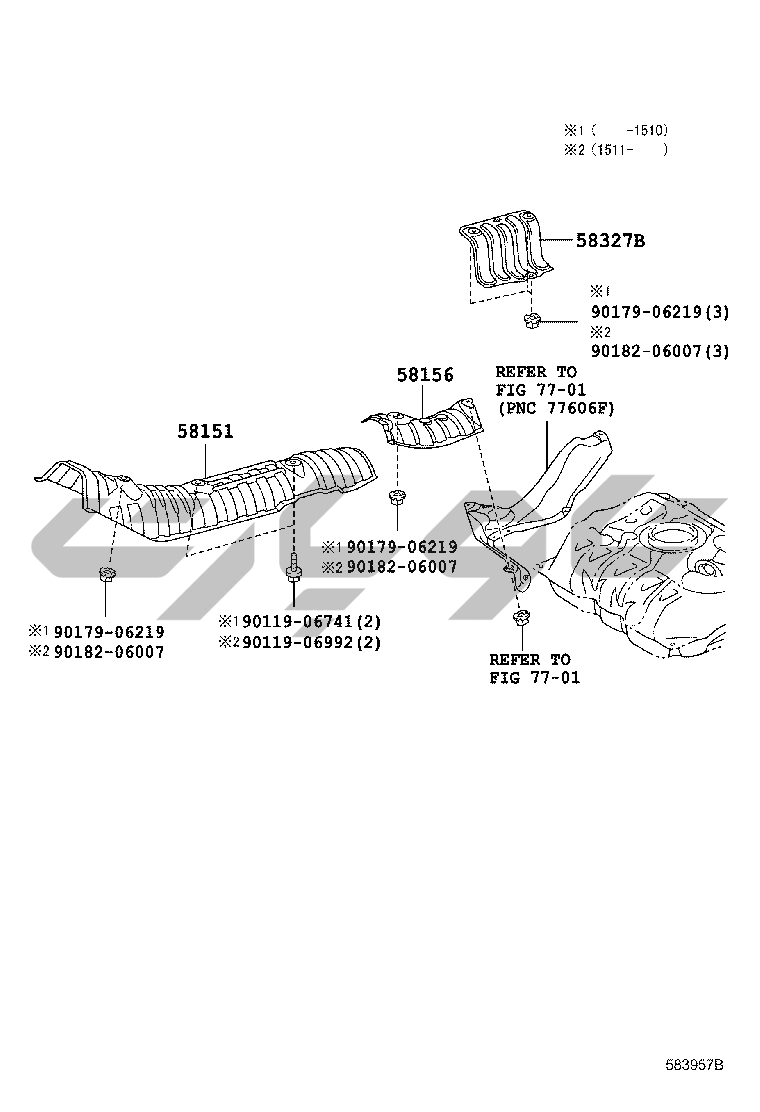 ※1 (   -1510)
※2 (1511-   )

58327B

※1
90179-06219(3)
※2
90182-06007(3)

58156

REFER TO
FIG 77-01
(PNC 77606F)

58151

※1 90179-06219
※2 90182-06007

※1 90179-06219
※2 90182-06007

※1 90119-06741(2)
※2 90119-06992(2)

REFER TO
FIG 77-01

583957B