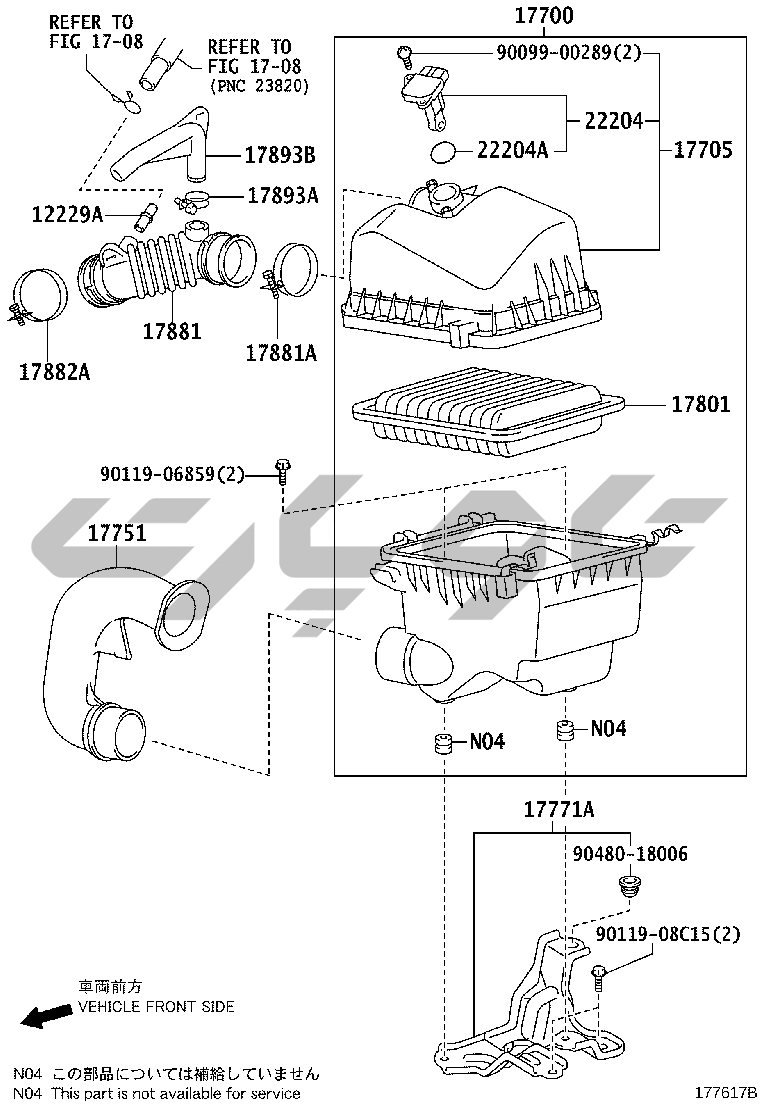 REFER TO FIG 17-08

REFER TO FIG 17-08 (PNC 23820)

17700

90099-00289(2)

22204

22204A

17705

17893B

17893A

12229A

17881

17881A

17882A

17801

90119-06859(2)

17751

N04

N04

17771A

90480-18006

90119-08C15(2)

車両前方
VEHICLE FRONT SIDE

N04 この部品については補給していません
N04 This part is not available for service

177617B