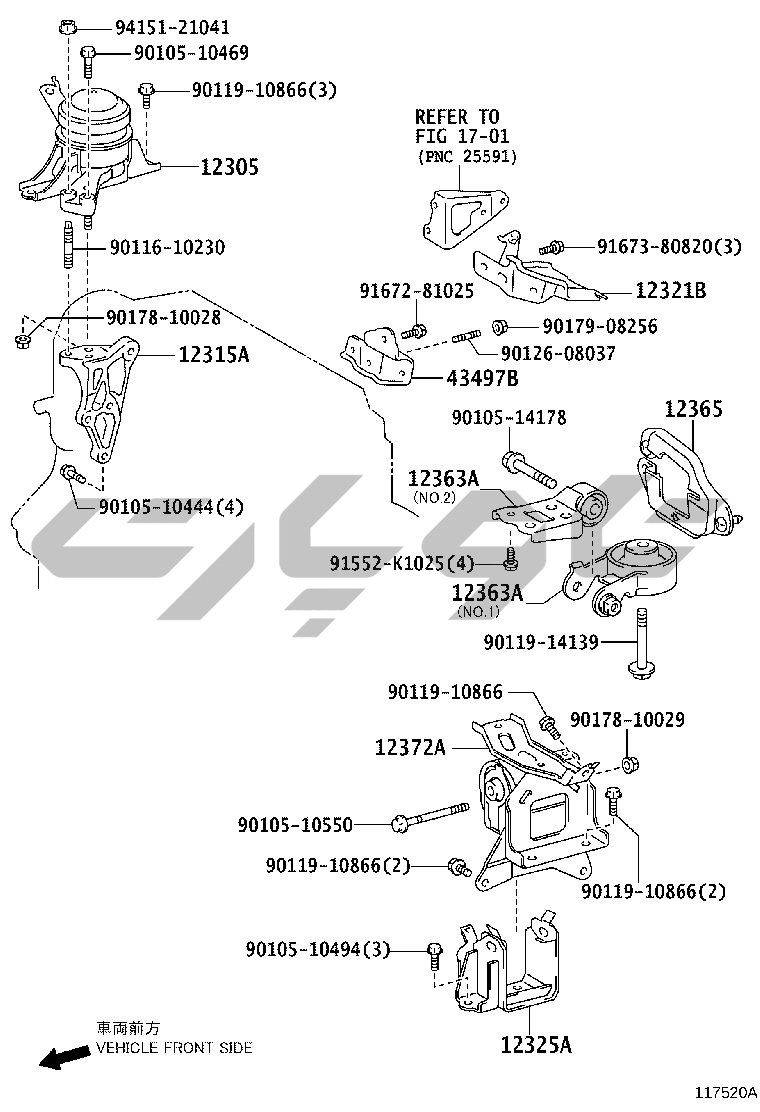 94151-21041
90105-10469
90119-10866(3)
12305
90116-10230
90178-10028
12315A
90105-10444(4)
REFER TO
FIG 17-01
(PNC 25591)
91673-80820(3)
12321B
91672-81025
90179-08256
90126-08037
43497B
90105-14178
12365
12363A
(NO.2)
91552-K1025(4)
12363A
(NO.1)
90119-14139
90119-10866
90178-10029
12372A
90105-10550
90119-10866(2)
90119-10866(2)
90105-10494(3)
12325A
車両前方
VEHICLE FRONT SIDE
117520A