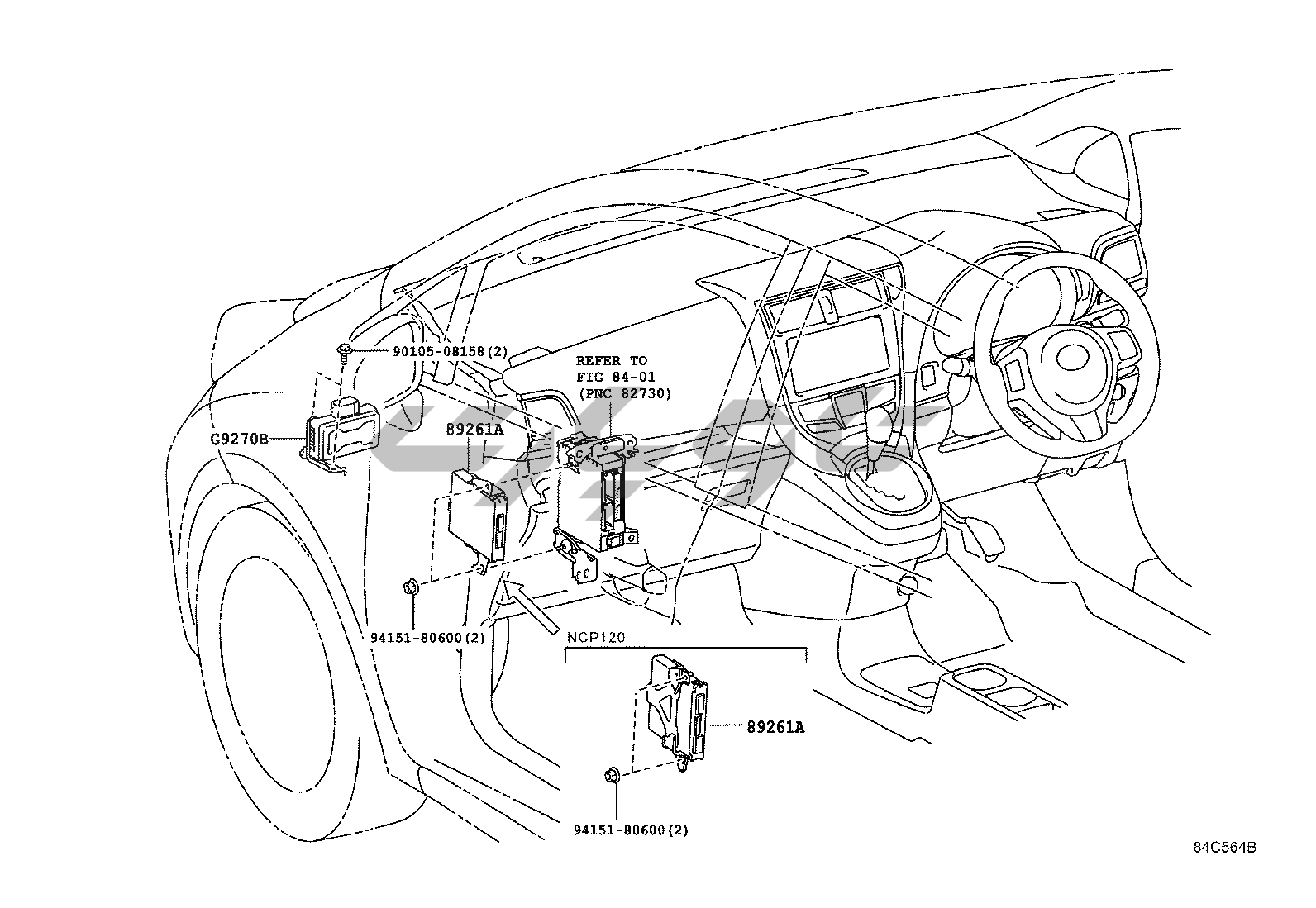 90105-08158(2)

REFER TO
FIG 84-01
(PNC 82730)

G9270B

89261A

94151-80600(2)

NCP120

89261A

94151-80600(2)

84C564B