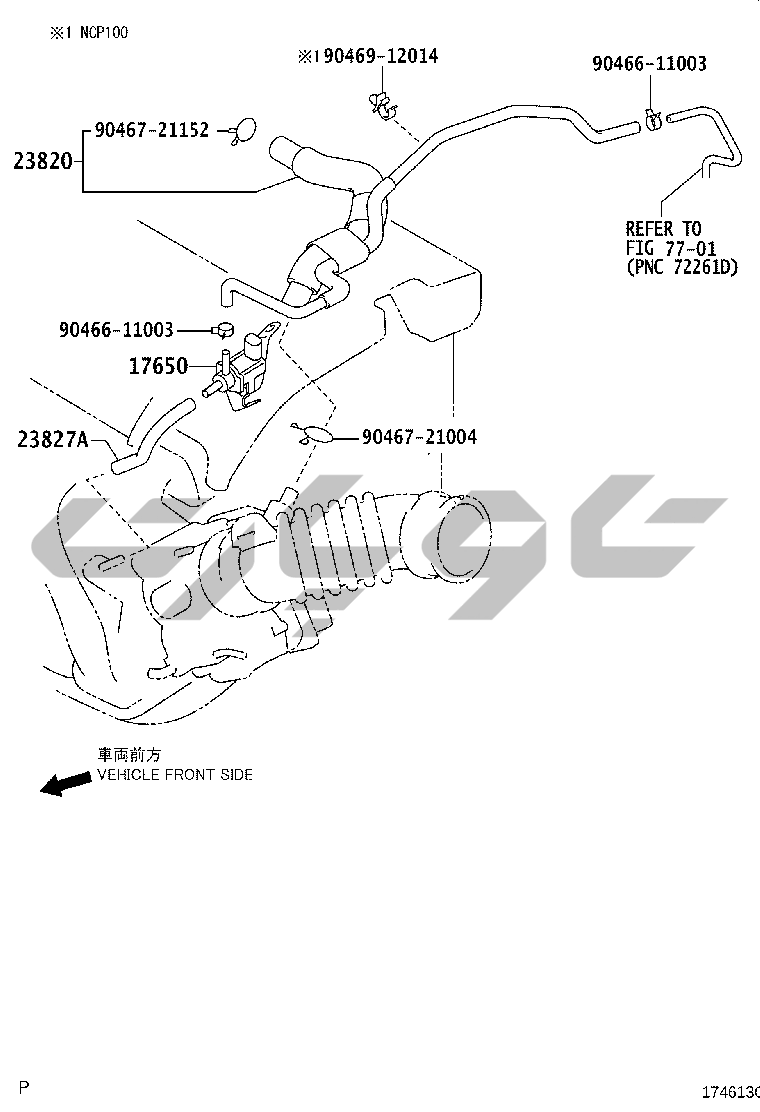 ※1 NCP100

※1 90469-12014

90466-11003

90467-21152

23820

REFER TO FIG 77-01 (PNC 72261D)

90466-11003

17650

23827A

90467-21004

車両前方
VEHICLE FRONT SIDE

P

174613C