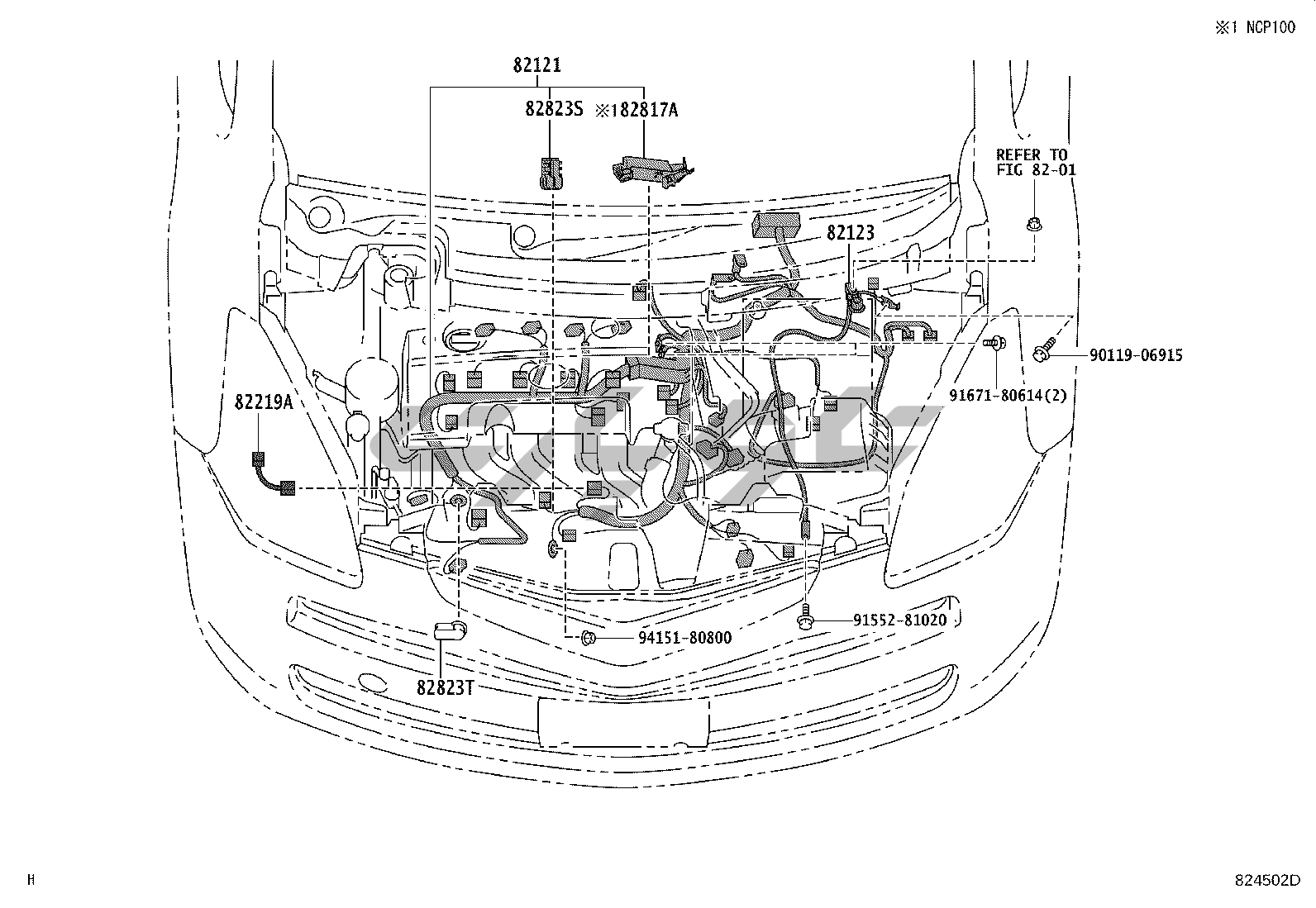 ※1 NCP100

82121

82823S ※182817A

REFER TO FIG 82-01

82123

90119-06915

91671-80614(2)

82219A

91552-81020

94151-80800

82823T

H

824502D