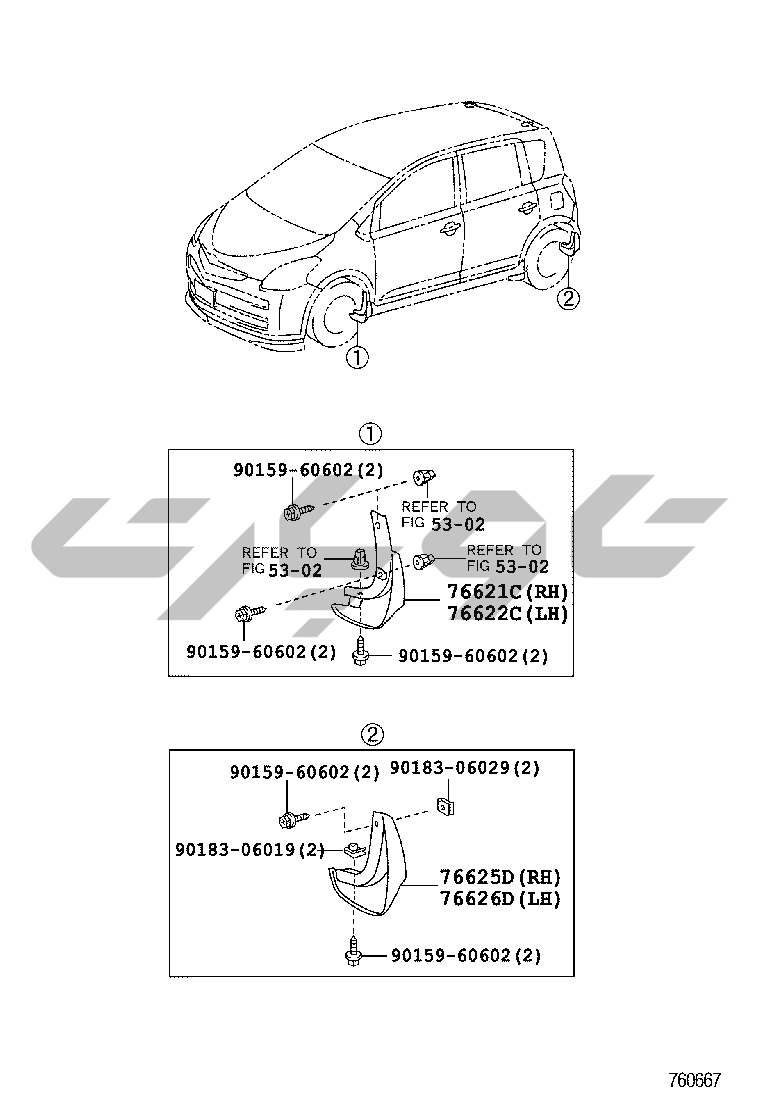 ②
①

①
90159-60602(2)
REFER TO FIG 53-02
REFER TO FIG 53-02
REFER TO FIG 53-02
76621C(RH)
76622C(LH)
90159-60602(2)
90159-60602(2)

②
90159-60602(2)
90183-06029(2)
90183-06019(2)
76625D(RH)
76626D(LH)
90159-60602(2)

760667