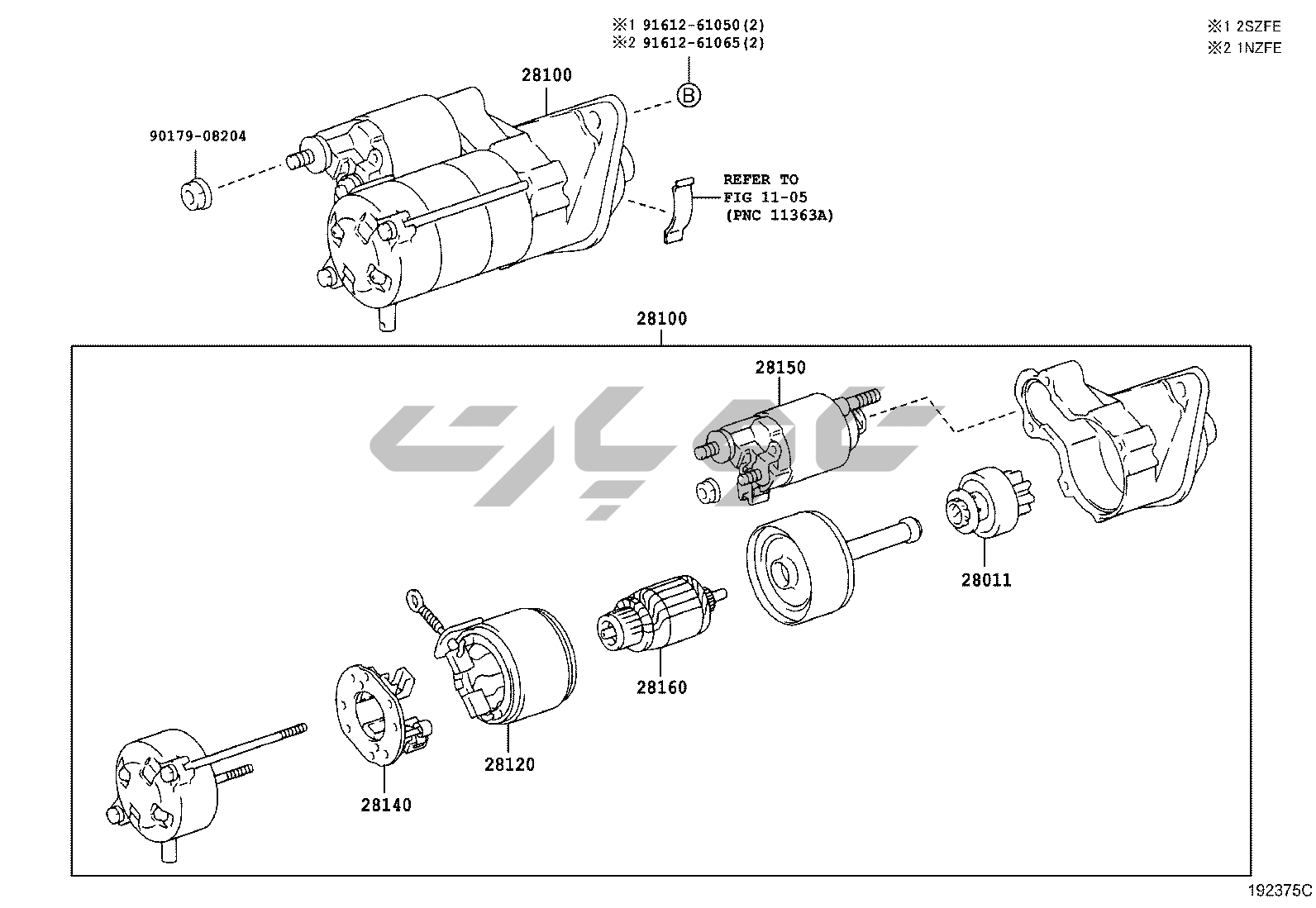 ※1 91612-61050(2)
※2 91612-61065(2)

※1 2SZFE
※2 1NZFE

28100

B

90179-08204

REFER TO
FIG 11-05
(PNC 11363A)

28100

28150

28011

28160

28120

28140

192375C