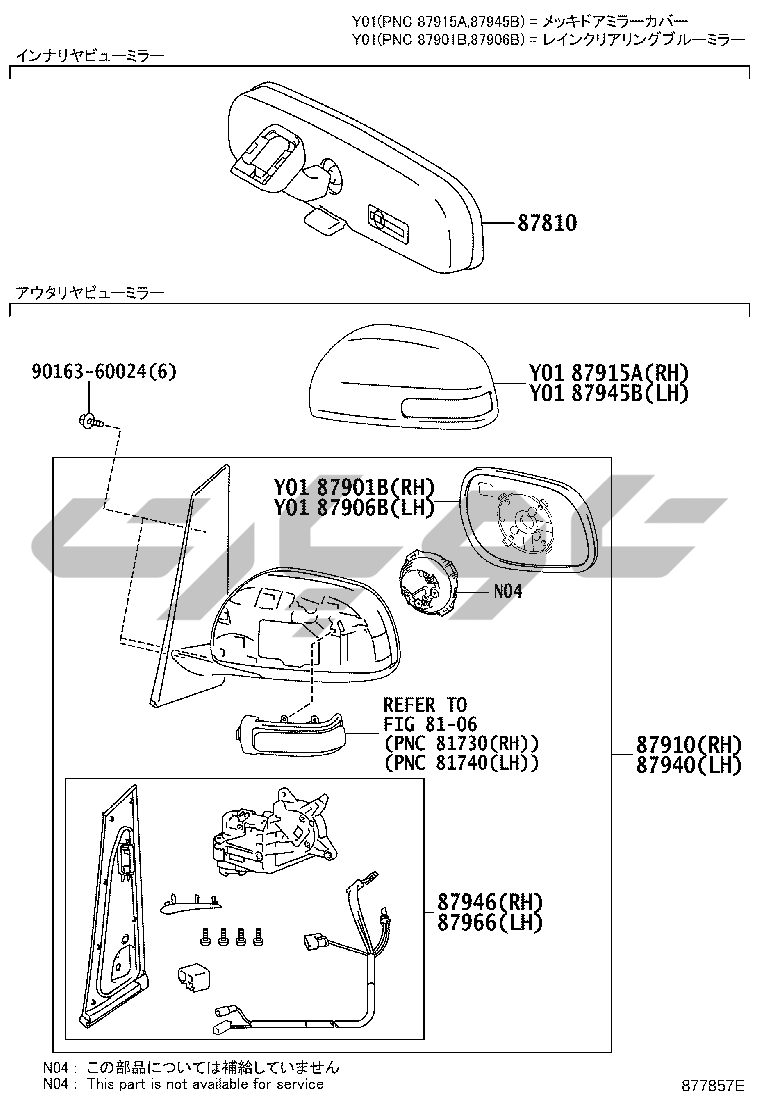 Y01(PNC 87915A,87945B) = メッキドアミラーカバー
Y01(PNC 87901B,87906B) = レインクリアリングブルーミラー

インナリヤビューミラー

87810

アウタリヤビューミラー

90163-60024(6)

Y01 87915A(RH)
Y01 87945B(LH)

Y01 87901B(RH)
Y01 87906B(LH)

N04

REFER TO
FIG 81-06
(PNC 81730(RH))
(PNC 81740(LH))

87910(RH)
87940(LH)

87946(RH)
87966(LH)

N04 : この部品については補給していません
N04 : This part is not available for service

877857E