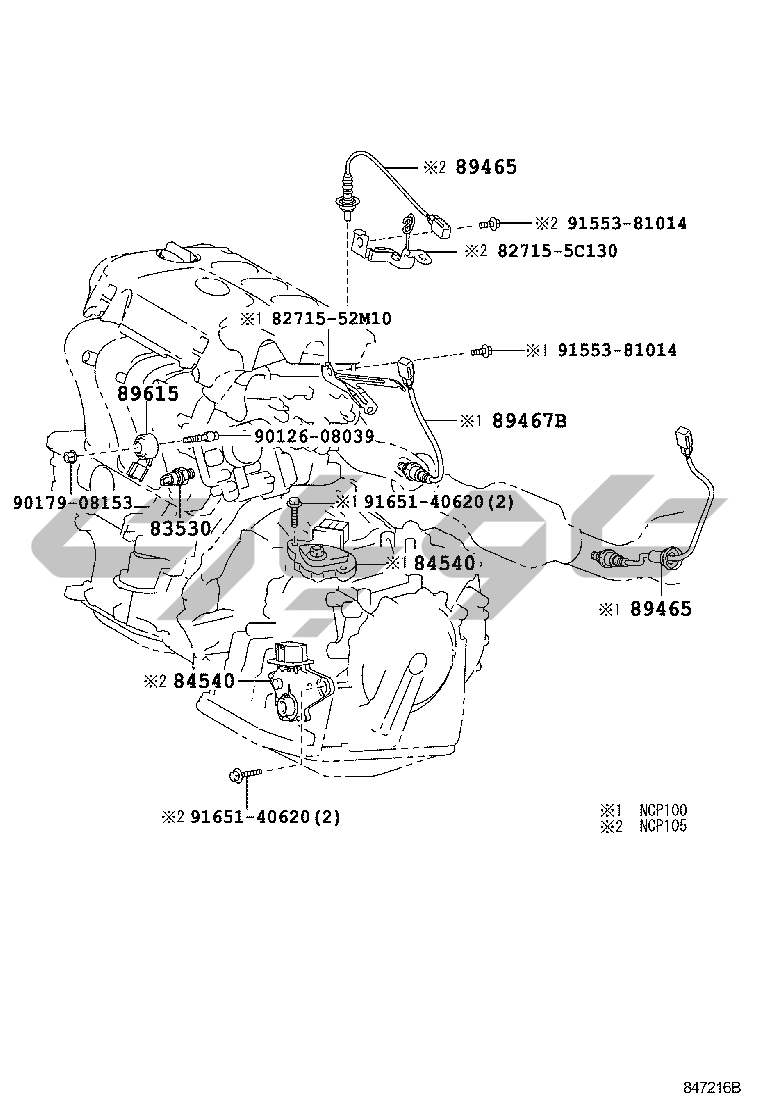 ※2 89465
※2 91553-81014
※2 82715-5C130
※1 82715-52M10
※1 91553-81014
89615
※1 89467B
90126-08039
90179-08153
83530
※1 91651-40620(2)
※1 84540
※1 89465
※2 84540
※2 91651-40620(2)

※1 NCP100
※2 NCP105

847216B