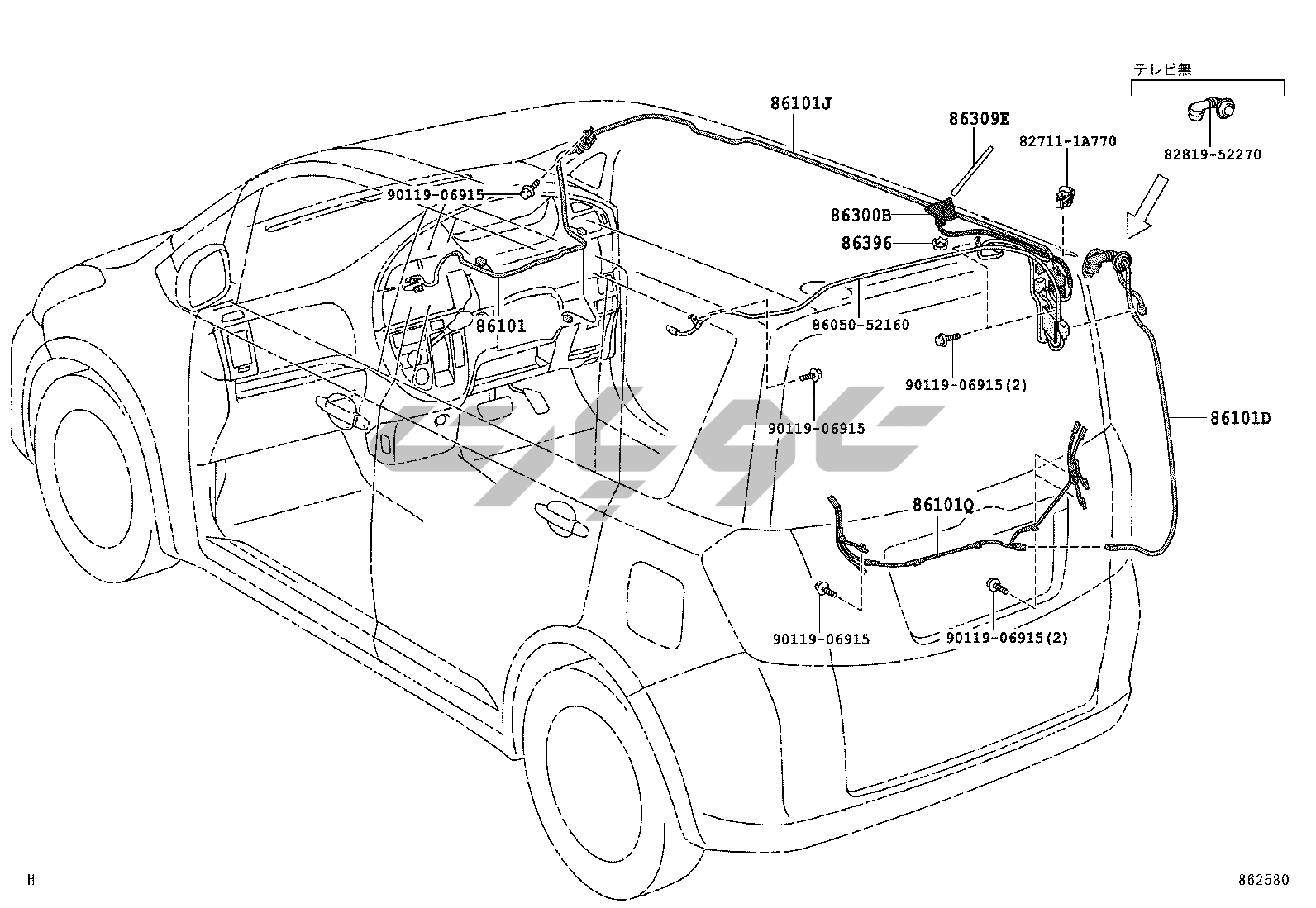 テレビ無

86101J

86309E

82711-1A770

82819-52270

90119-06915

86300B

86396

86101

86050-52160

90119-06915(2)

90119-06915

86101D

86101Q

90119-06915

90119-06915(2)

H

862580