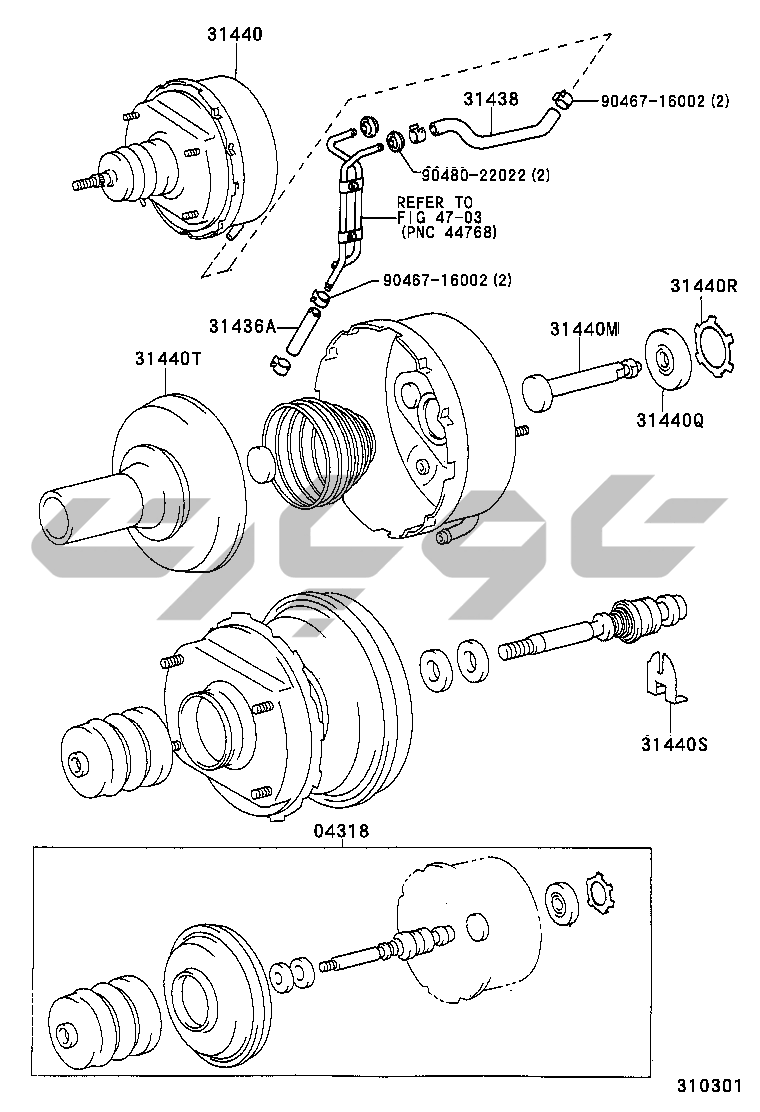 31440

31438

90467-16002 (2)

90480-22022 (2)

REFER TO FIG 47-03 (PNC 44768)

90467-16002 (2)

31440R

31436A

31440M

31440T

31440Q

31440S

04318

310301