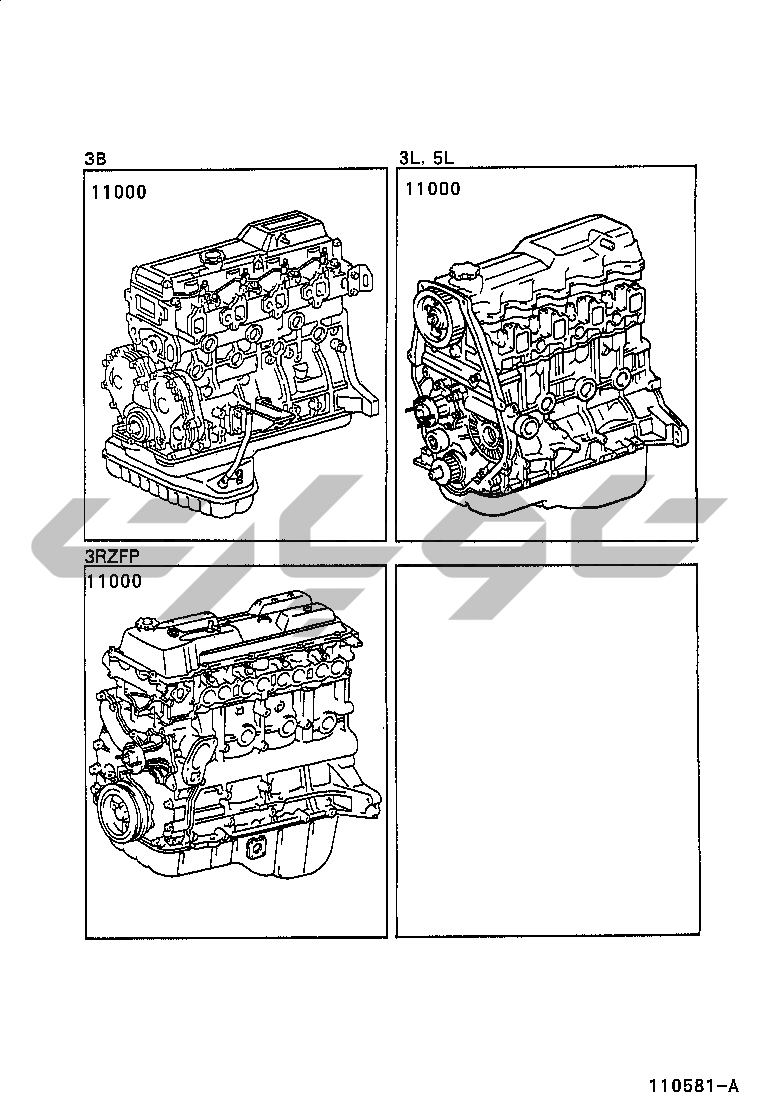 3B
11000

3L, 5L
11000

3RZFP
11000

110581-A