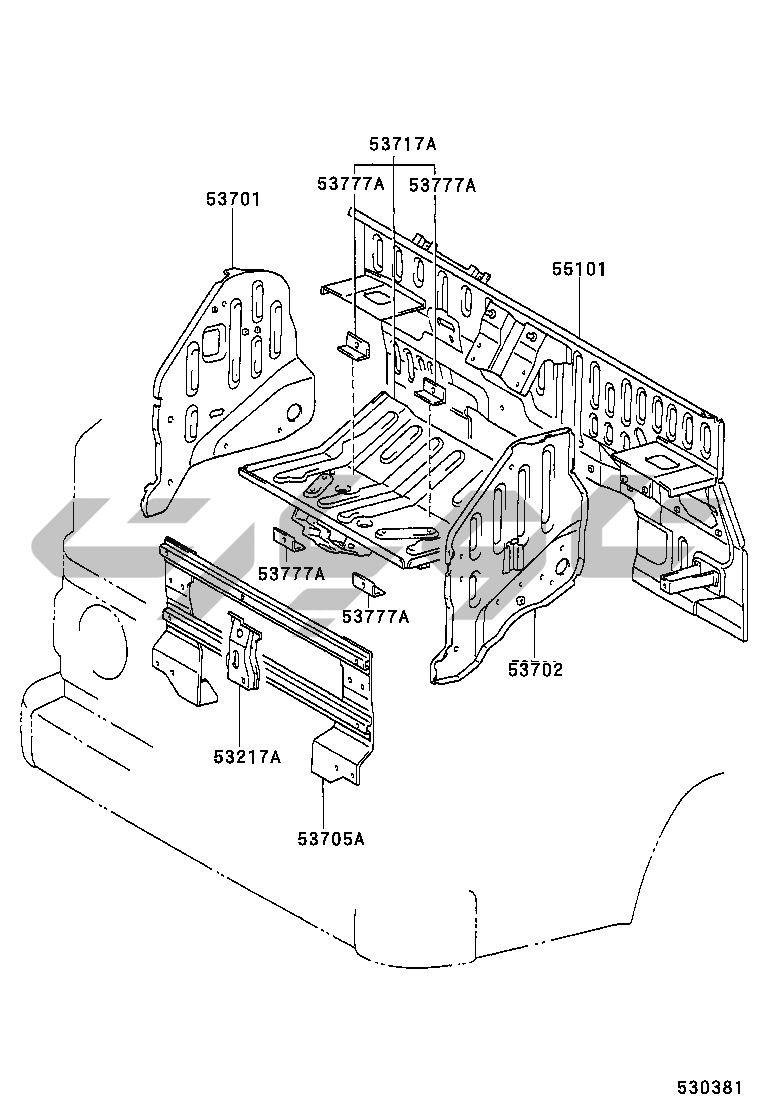 53717A
53777A
53777A
53701
55101
53777A
53777A
53702
53217A
53705A
530381