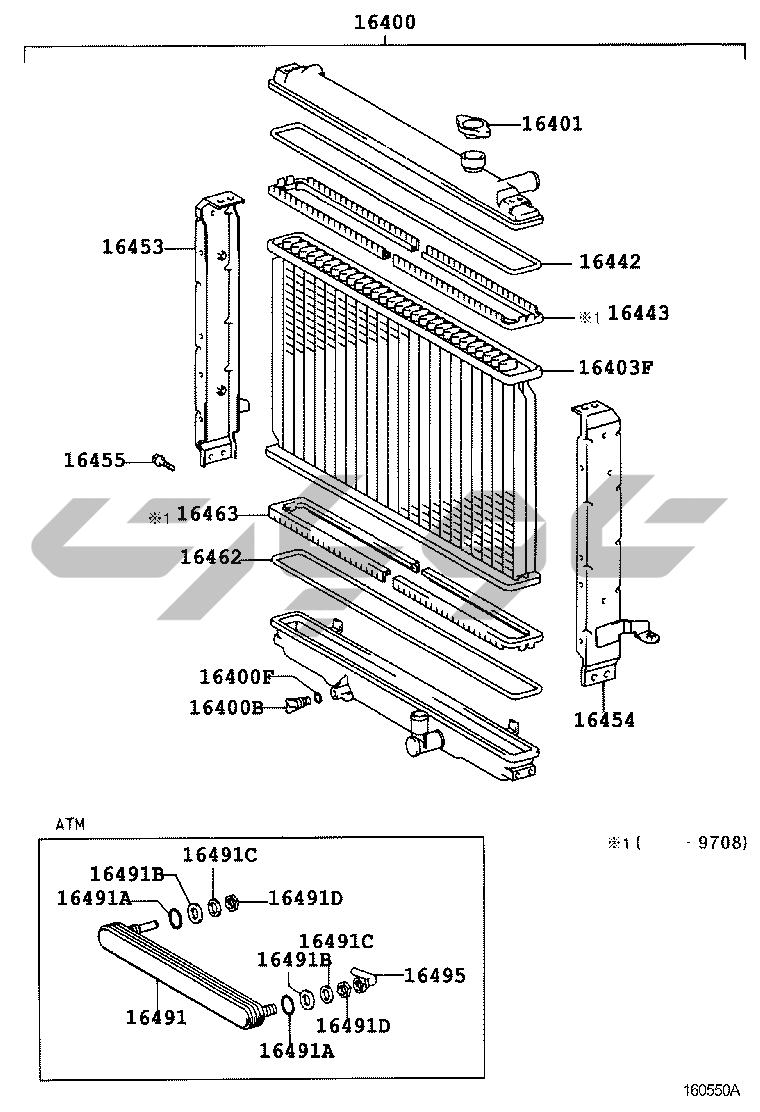 16400

16401

16453

16442

※1 16443

16403F

16455

※1 16463

16462

16400F

16400B

16454

ATM

※1 (  - 9708)

16491C

16491B

16491A

16491D

16491C

16491B

16495

16491

16491D

16491A

160550A