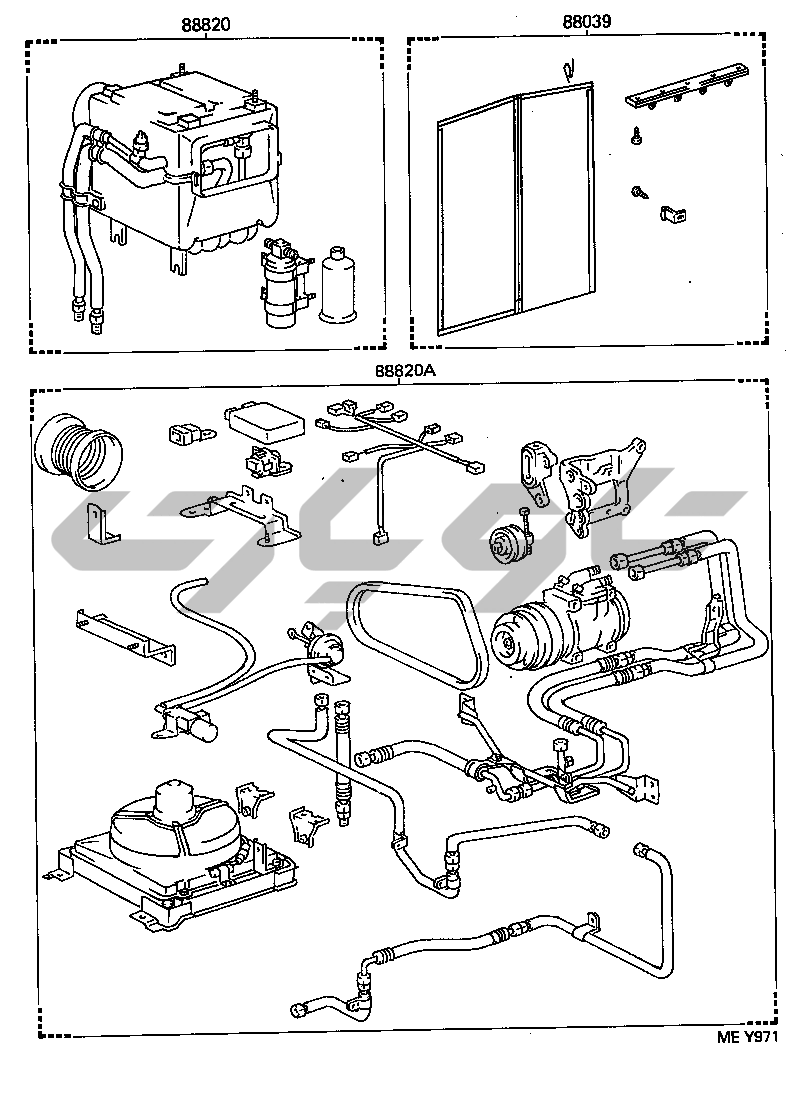 88820

88039

88820A

ME Y971