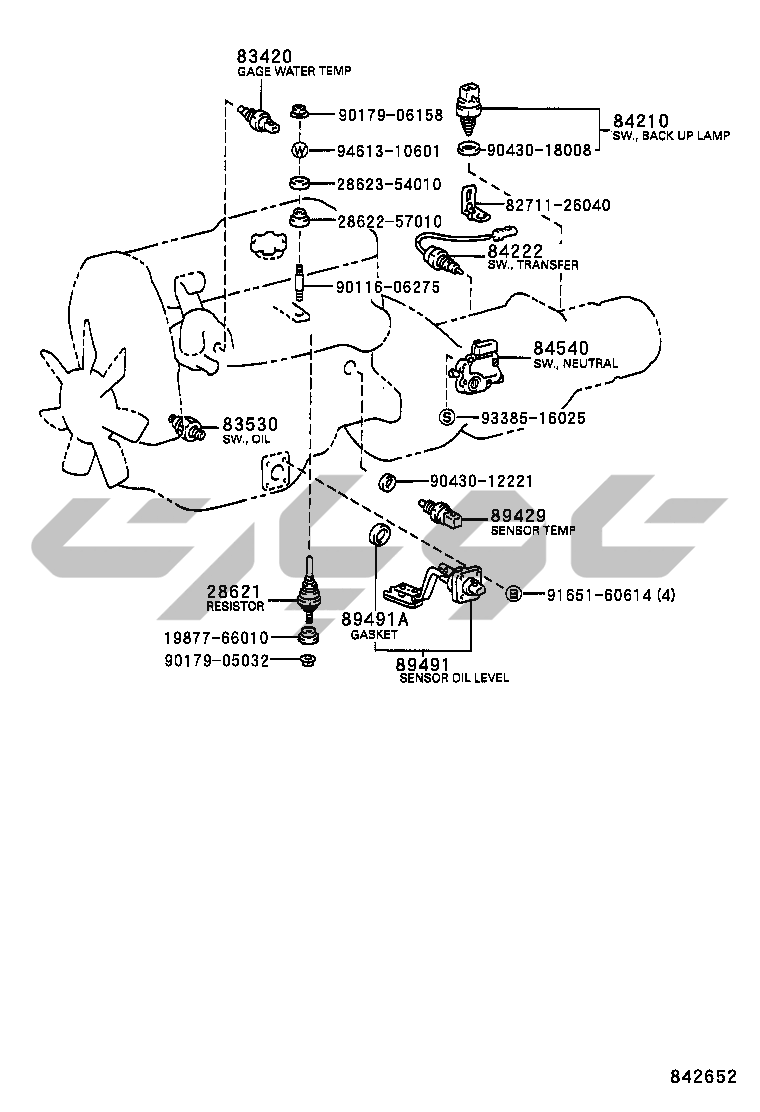 83420
GAGE WATER TEMP

90179-06158

94613-10601

28623-54010

28622-57010

90116-06275

84210
SW., BACK UP LAMP

90430-18008

82711-26040

84222
SW., TRANSFER

84540
SW., NEUTRAL

93385-16025

83530
SW., OIL

90430-12221

89429
SENSOR TEMP

91651-60614 (4)

28621
RESISTOR

19877-66010

90179-05032

89491A
GASKET

89491
SENSOR OIL LEVEL

842652