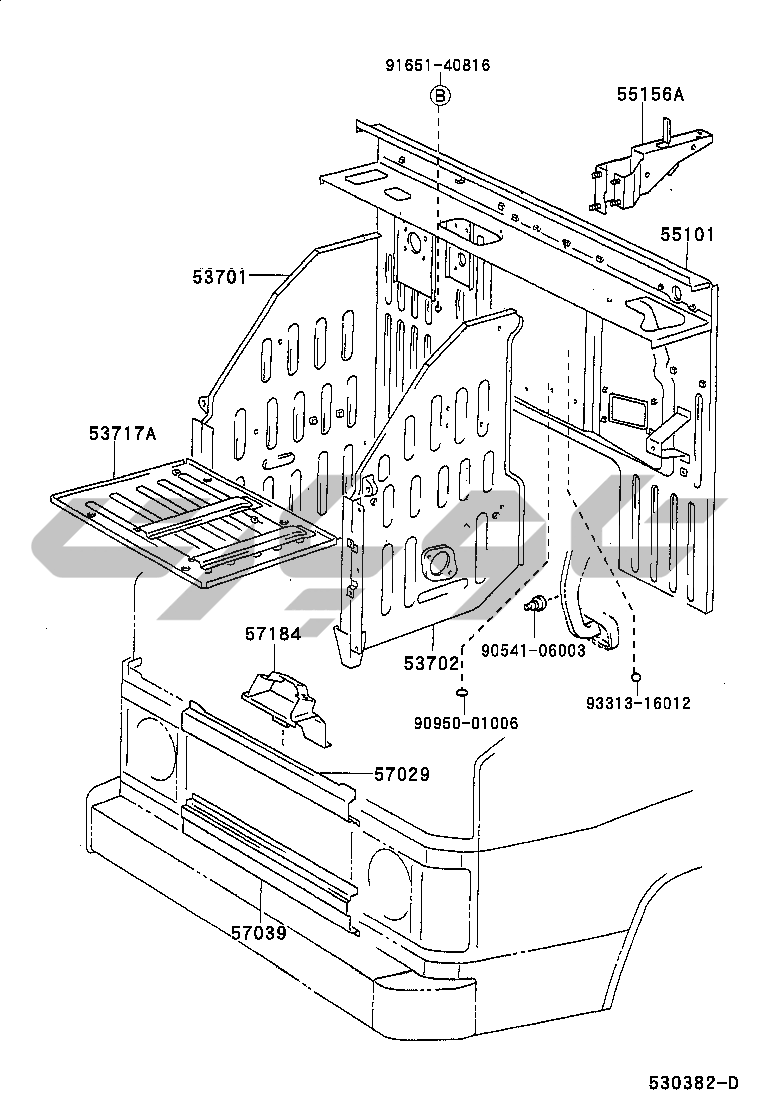 91651-40816
B
55156A
55101
53701
53717A
57184
53702
90541-06003
93313-16012
90950-01006
57029
57039
530382-D