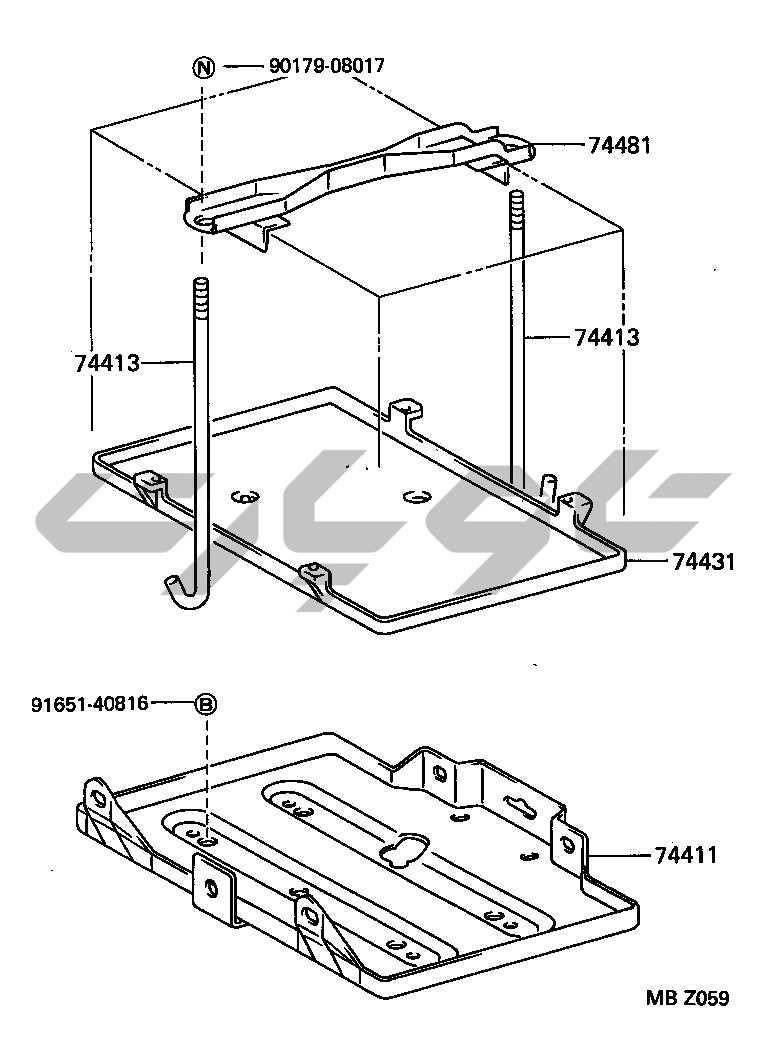 N 90179-08017

74481

74413

74413

74431

91651-40816 B

74411

MB Z059