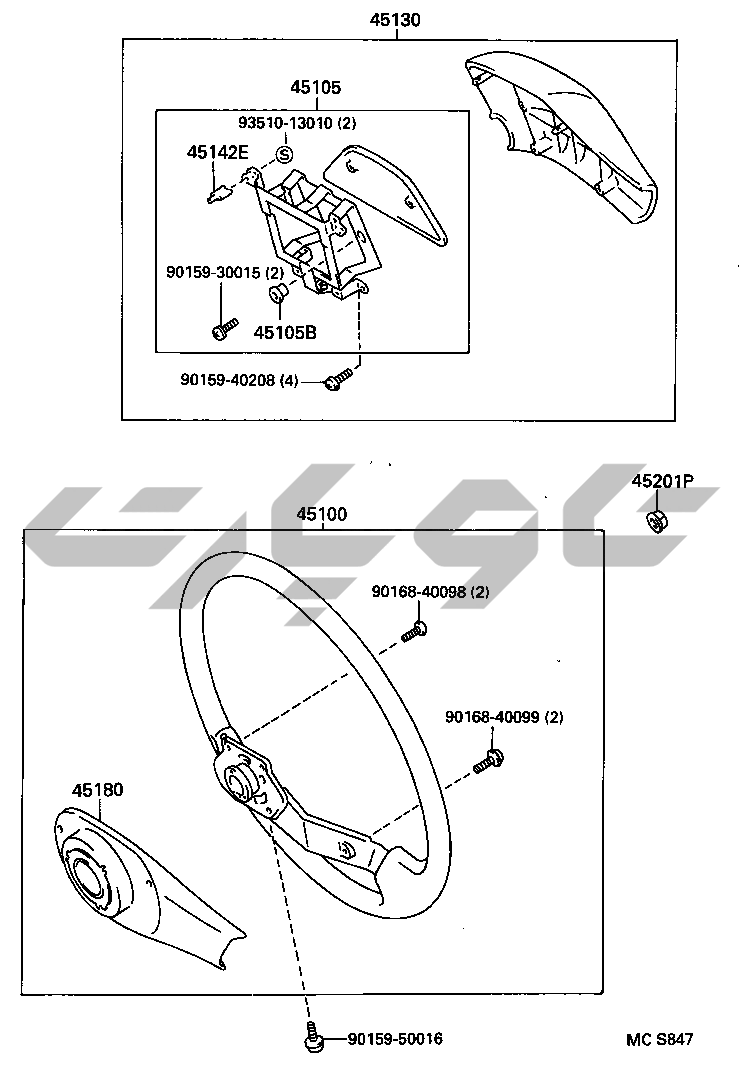 45130
45105
93510-13010 (2)
45142E
S
90159-30015 (2)
45105B
90159-40208 (4)
45201P
45100
90168-40098 (2)
90168-40099 (2)
45180
90159-50016
MC S847