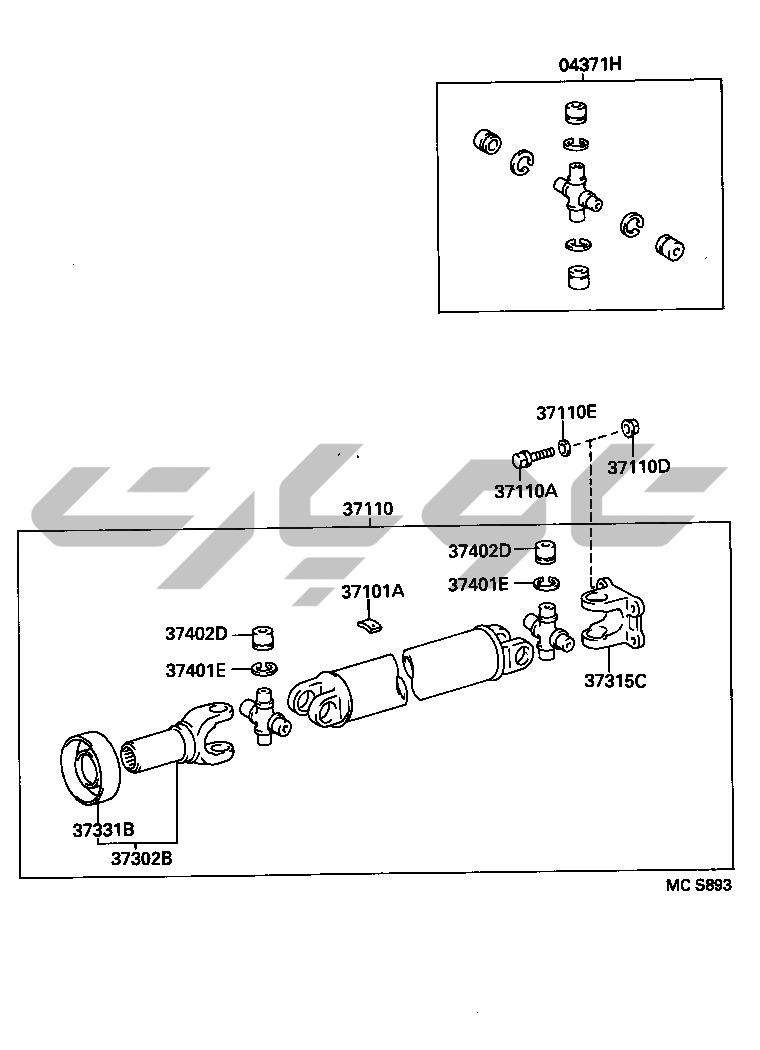 04371H

37110E
37110D
37110A
37110
37402D
37401E
37101A
37402D
37401E
37315C
37331B
37302B
MC S893