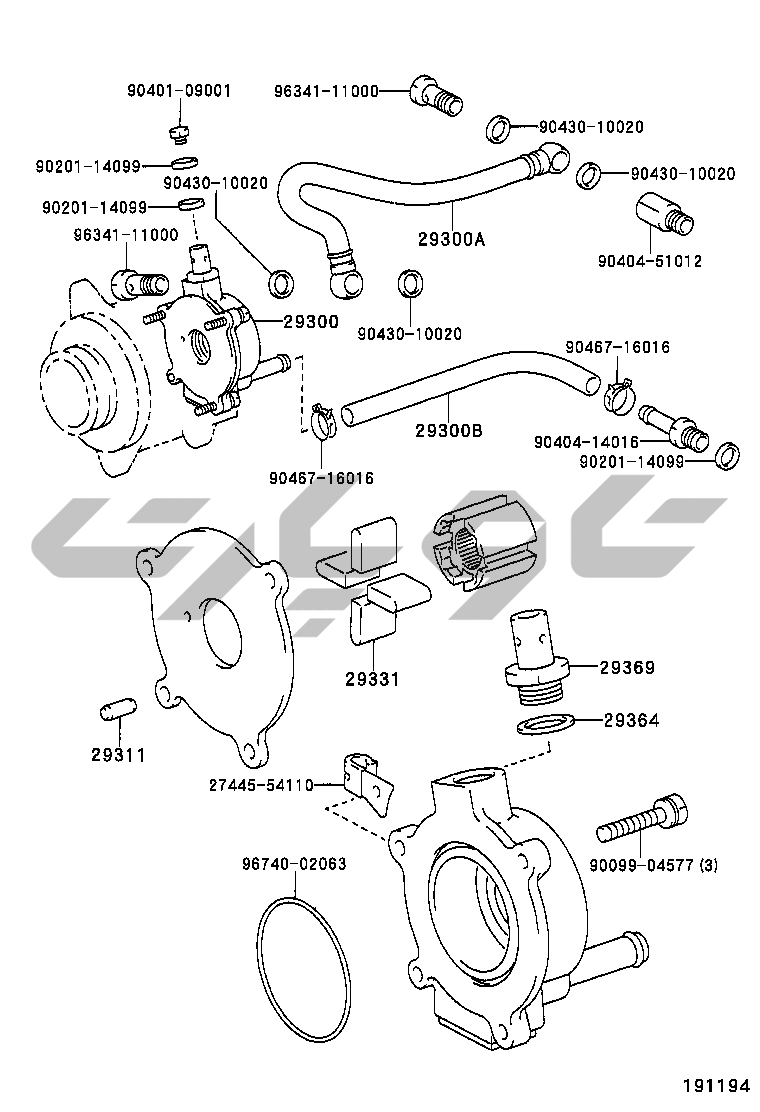 90401-09001
96341-11000
90430-10020
90201-14099
90430-10020
90430-10020
90201-14099
29300A
96341-11000
90404-51012
29300
90430-10020
90467-16016
29300B
90404-14016
90201-14099
90467-16016
29331
29369
29364
29311
27445-54110
90099-04577 (3)
96740-02063
191194