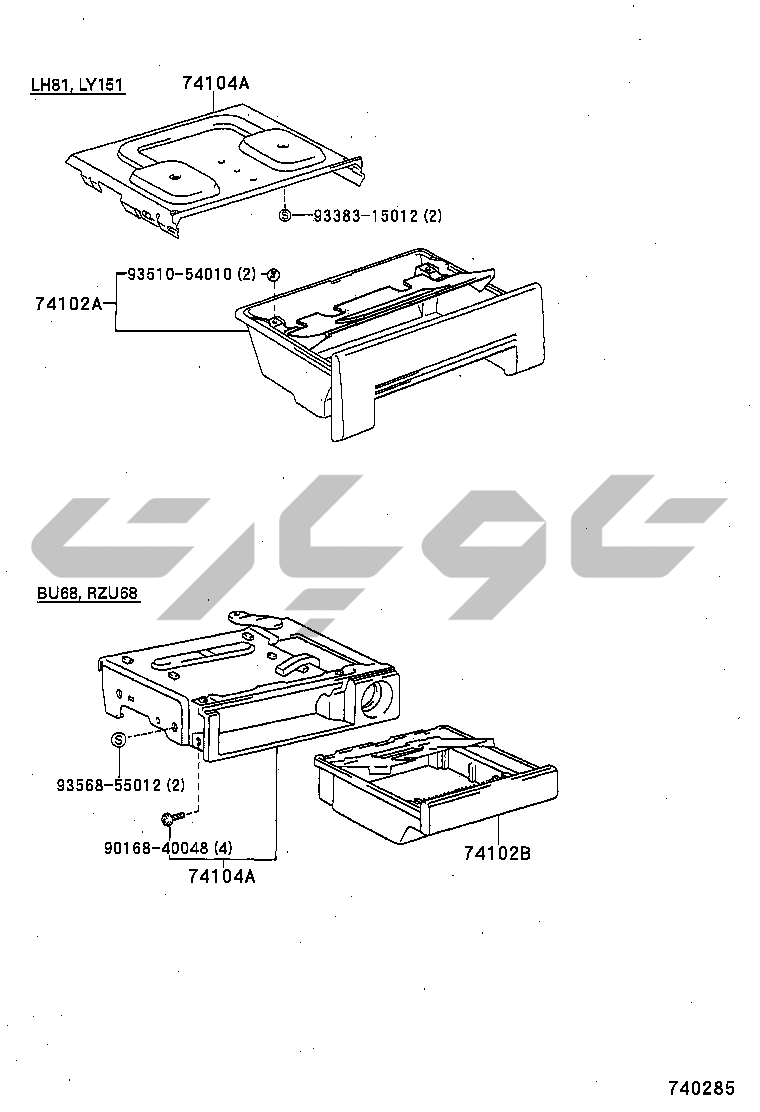 LH81, LY151

74104A

93383-15012 (2)

93510-54010 (2)

74102A

BU68, RZU68

93568-55012 (2)

90168-40048 (4)

74104A

74102B

740285