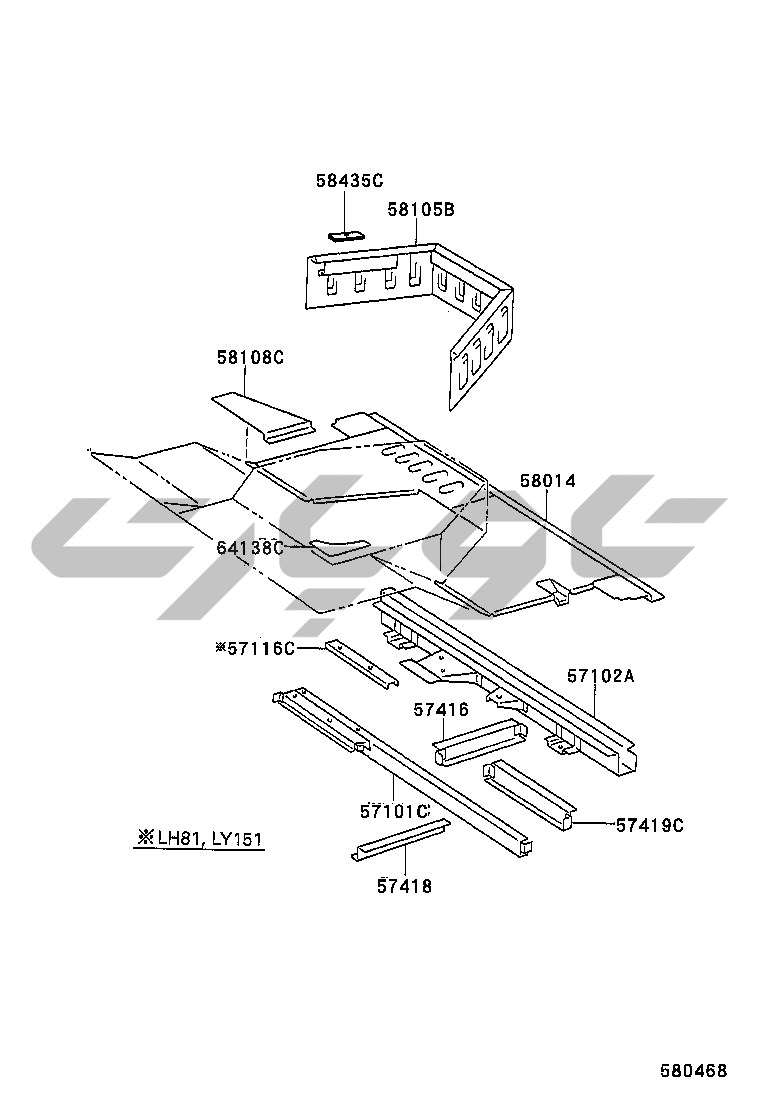 58435C
58105B
58108C
58014
64138C
※57116C
57102A
57416
57101C
57419C
※LH81, LY151
57418
580468