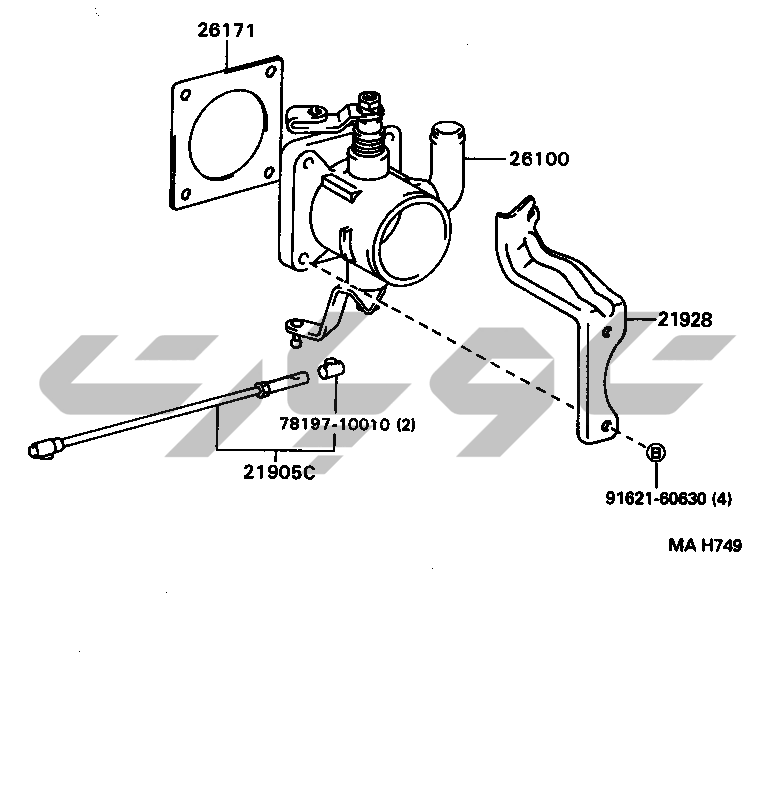 26171

26100

21928

78197-10010 (2)

21905C

B

91621-60630 (4)

MA H749