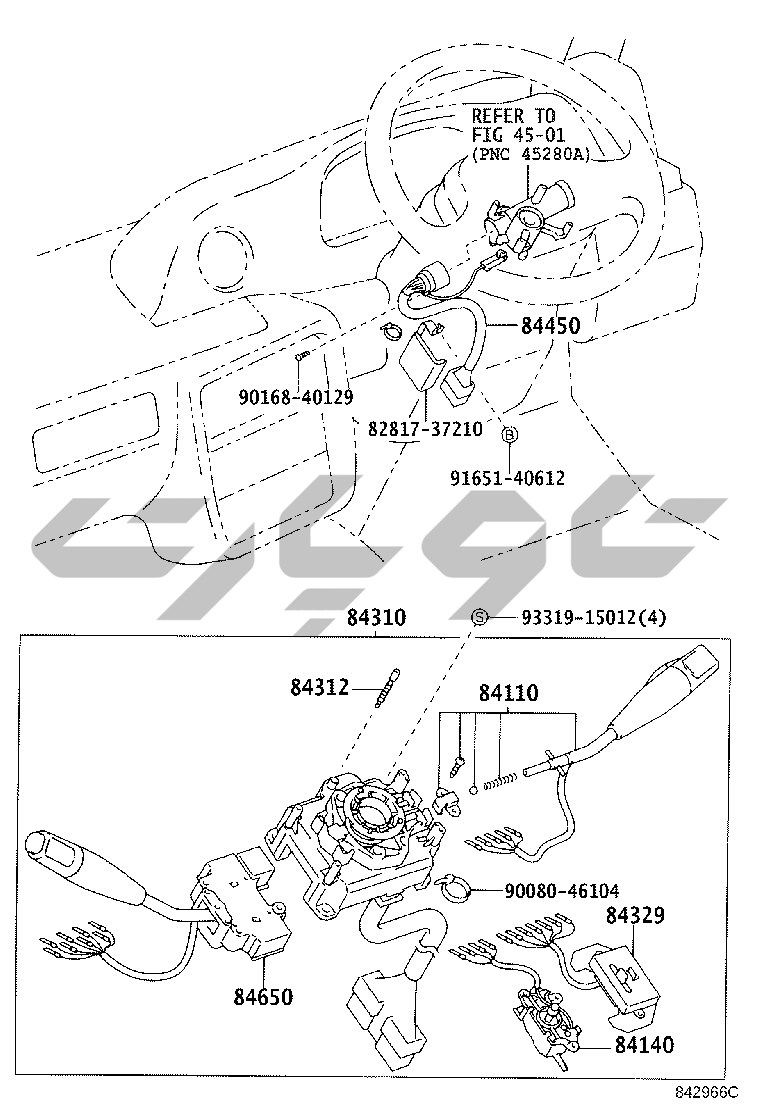 REFER TO
FIG 45-01
(PNC 45280A)

84450

90168-40129

82817-37210

B

91651-40612

84310

S 93319-15012(4)

84312

84110

90080-46104

84329

84650

84140

842966C