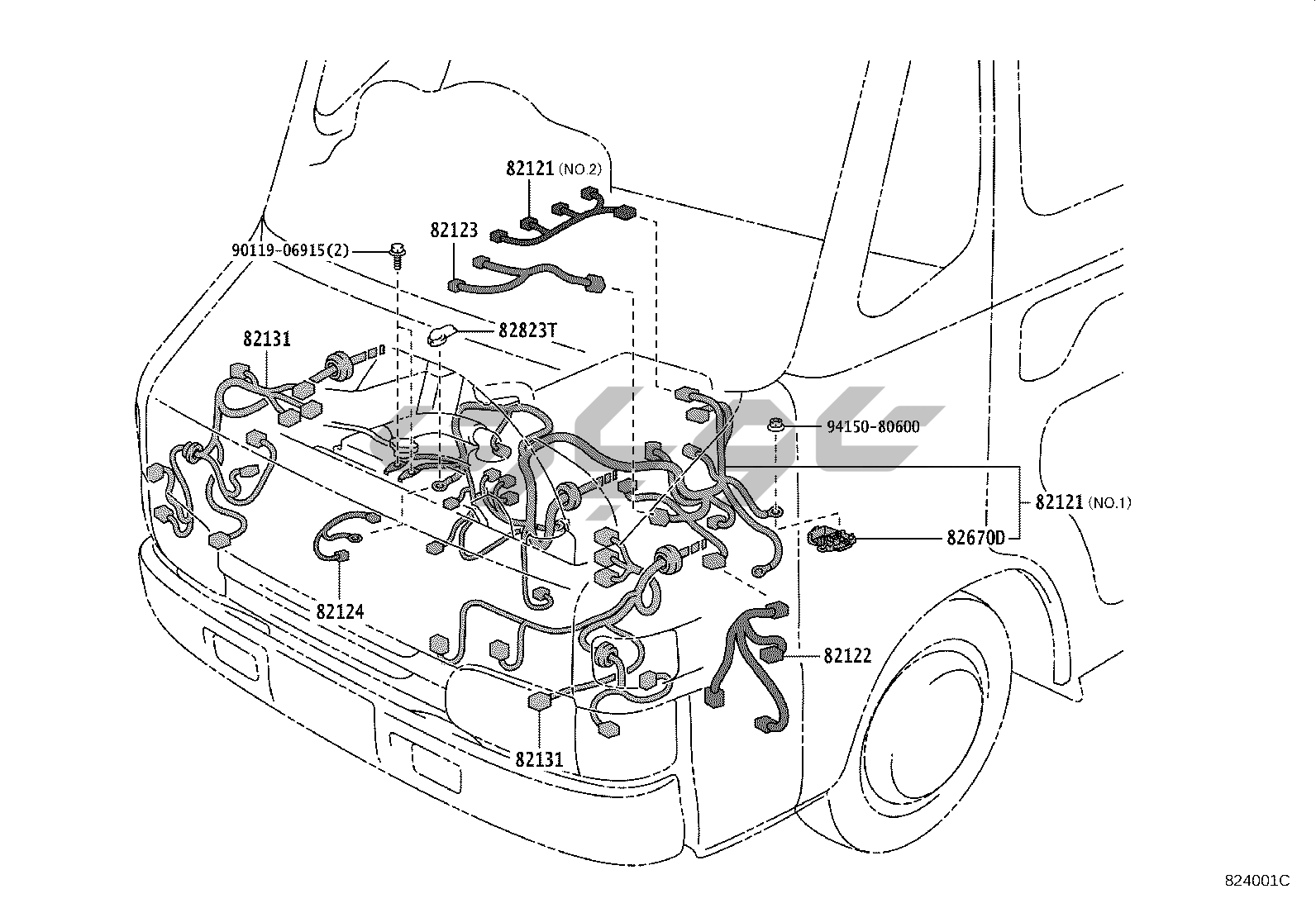 82121 (NO.2)

82123

90119-06915(2)

82823T

82131

94150-80600

82121 (NO.1)

82670D

82124

82122

82131

824001C