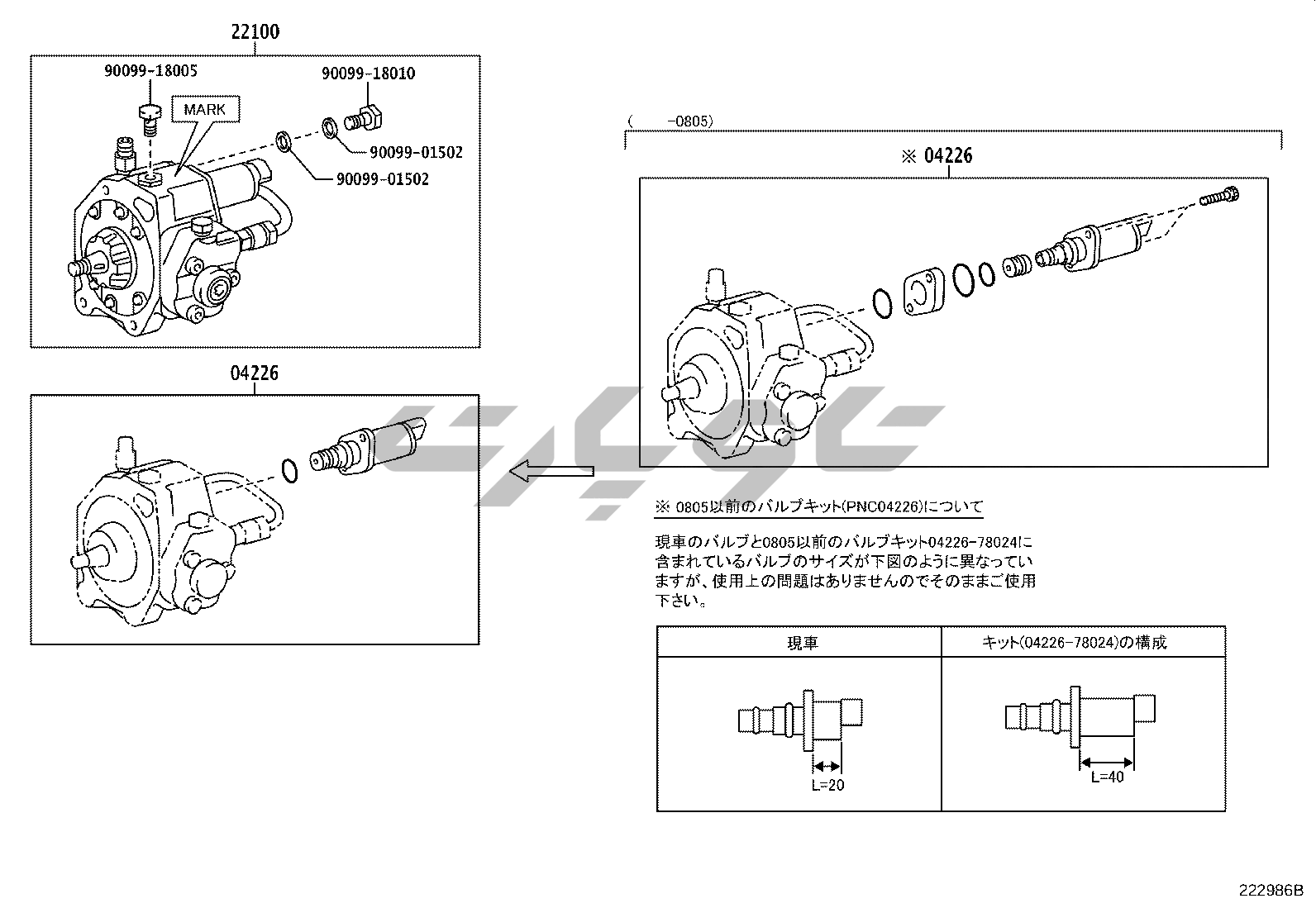 22100

90099-18005

MARK

90099-18010

90099-01502

90099-01502

04226

(　　-0805)

※ 04226

※ 0805以前のバルブキット(PNC04226)について

現車のバルブと0805以前のバルブキット04226-78024に含まれているバルブのサイズが下図のように異なっていますが、使用上の問題はありませんのでそのままご使用下さい。

| 現車 | キット(04226-78024)の構成 |
|---|---|
| L=20 | L=40 |

222986B