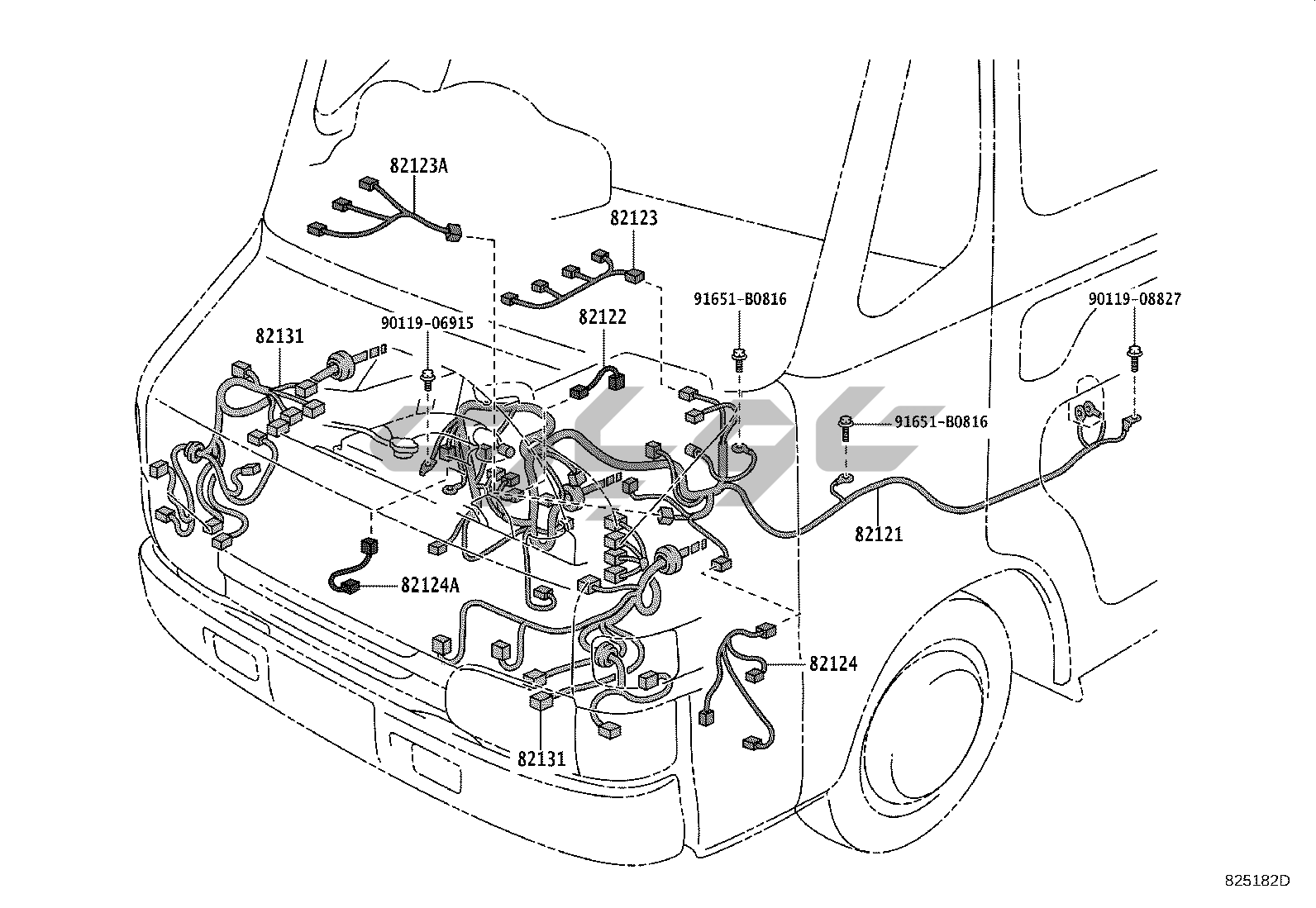 82123A

82123

91651-B0816

90119-08827

90119-06915

82122

82131

91651-B0816

82121

82124A

82124

82131

825182D