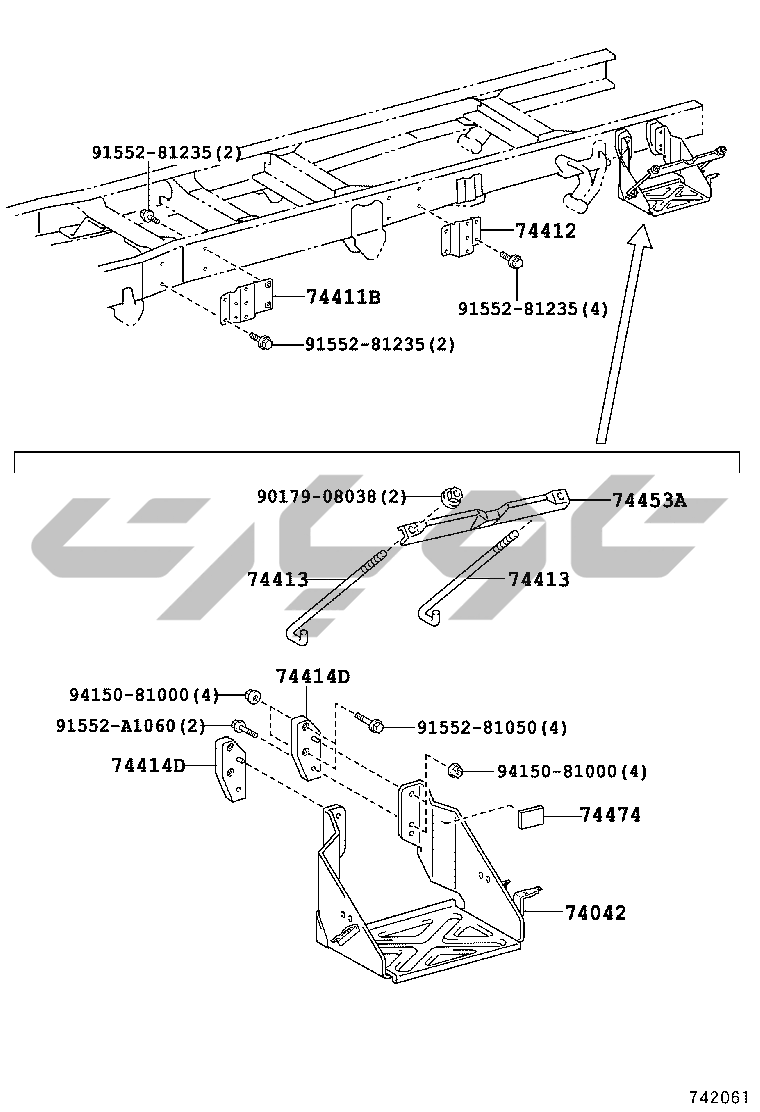 91552-81235(2)

74412

74411B

91552-81235(4)

91552-81235(2)

90179-08038(2)

74453A

74413

74413

74414D

94150-81000(4)

91552-A1060(2)

91552-81050(4)

74414D

94150-81000(4)

74474

74042

742061