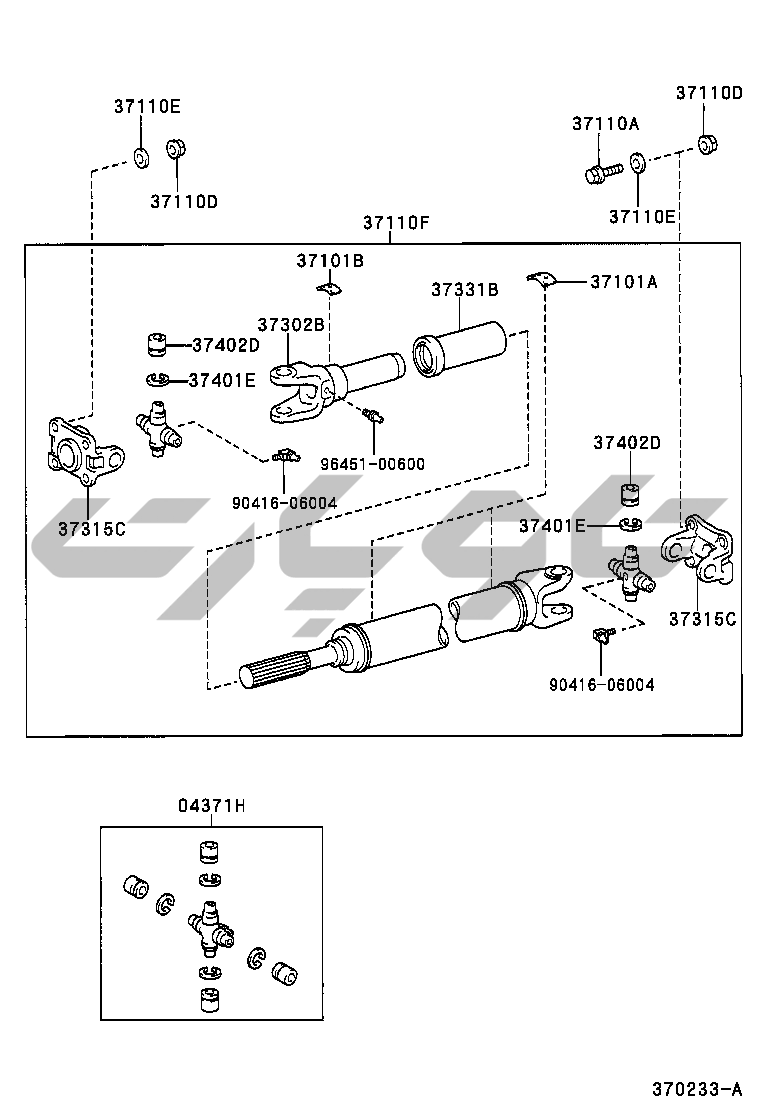 37110E
37110D
37110A
37110D
37110E
37110F
37101B
37101A
37331B
37302B
37402D
37401E
96451-00600
90416-06004
37315C
37402D
37401E
37315C
90416-06004
04371H
370233-A