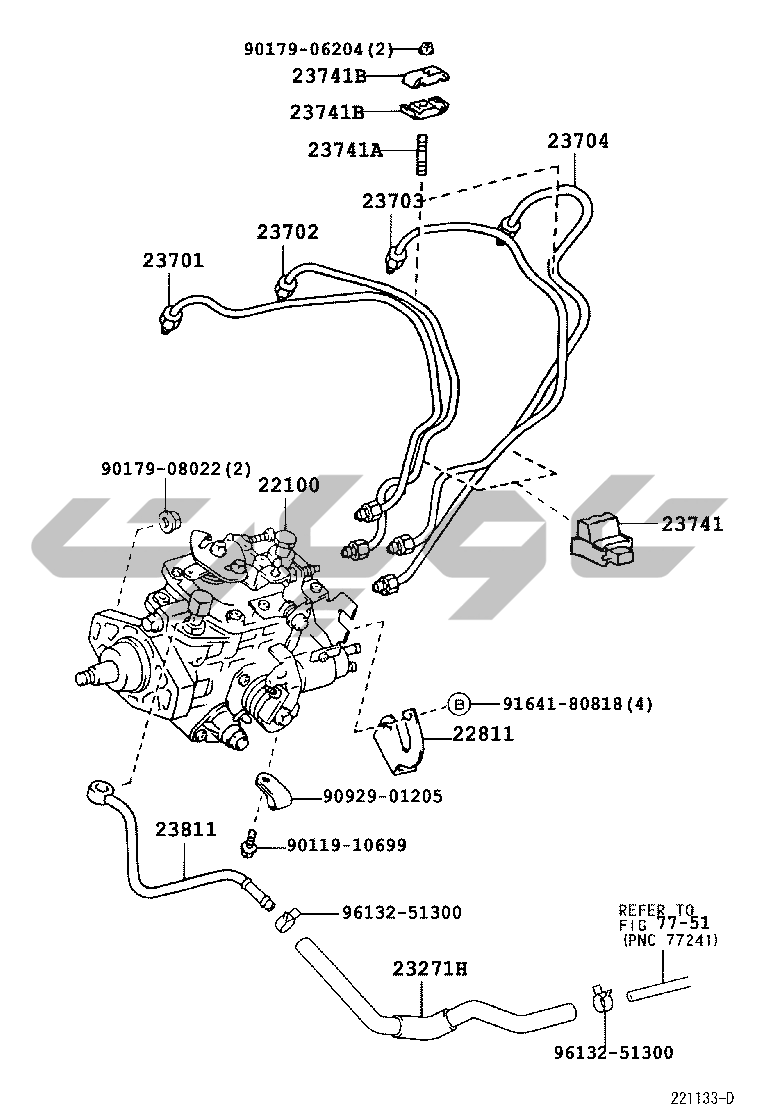 90179-06204(2)
23741B
23741B
23741A
23704
23703
23702
23701
90179-08022(2)
22100
23741
B 91641-80818(4)
22811
90929-01205
23811
90119-10699
96132-51300
REFER TO FIG 77-51 (PNC 77241)
23271H
96132-51300
221133-D