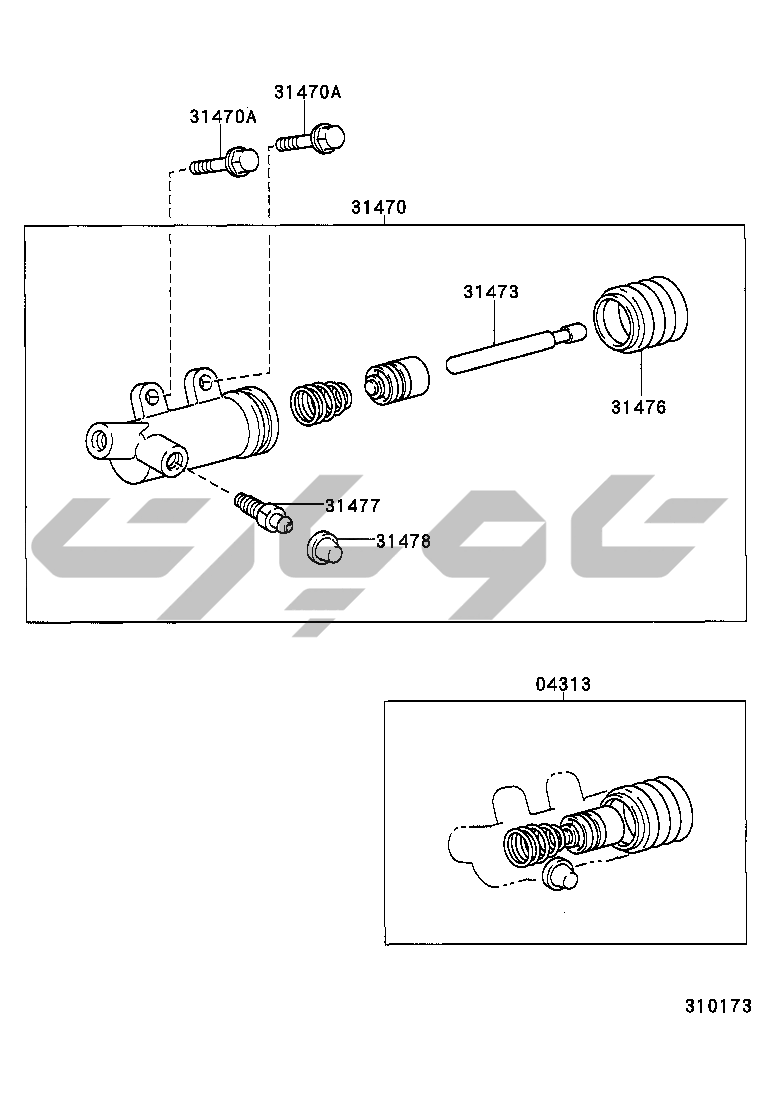 31470A
31470A
31470
31473
31476
31477
31478
04313
310173