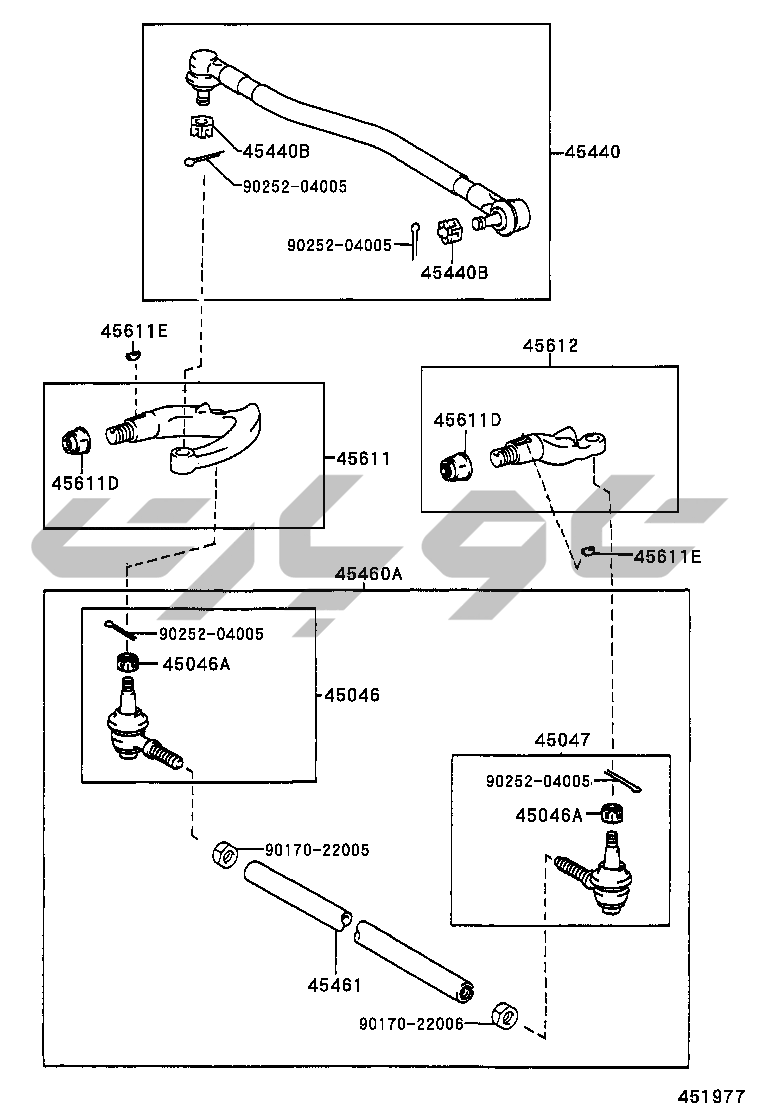 45440B
45440
90252-04005
90252-04005
45440B
45611E
45612
45611D
45611
45611D
45611E
45460A
90252-04005
45046A
45046
45047
90252-04005
45046A
90170-22005
45461
90170-22006
451977