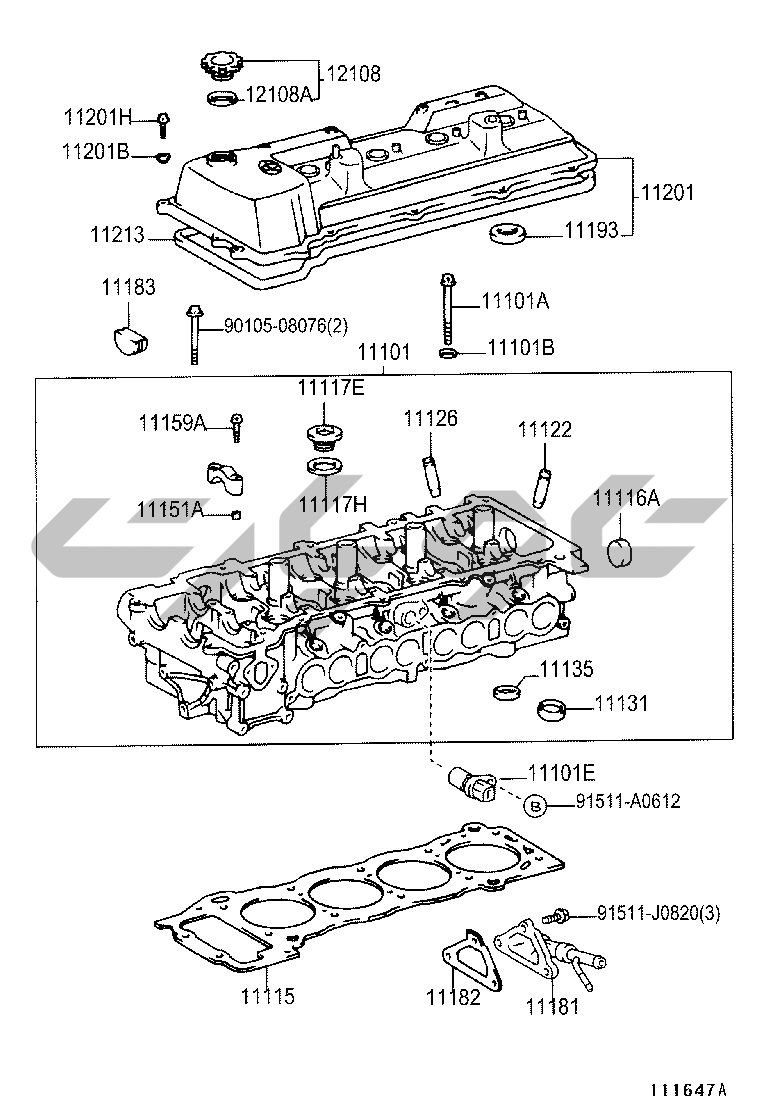 12108
12108A
11201H
11201B
11201
11213
11193
11183
90105-08076(2)
11101A
11101B
11101
11117E
11159A
11126
11122
11117H
11151A
11116A
11135
11131
11101E
B
91511-A0612
91511-J0820(3)
11115
11182
11181
111647A