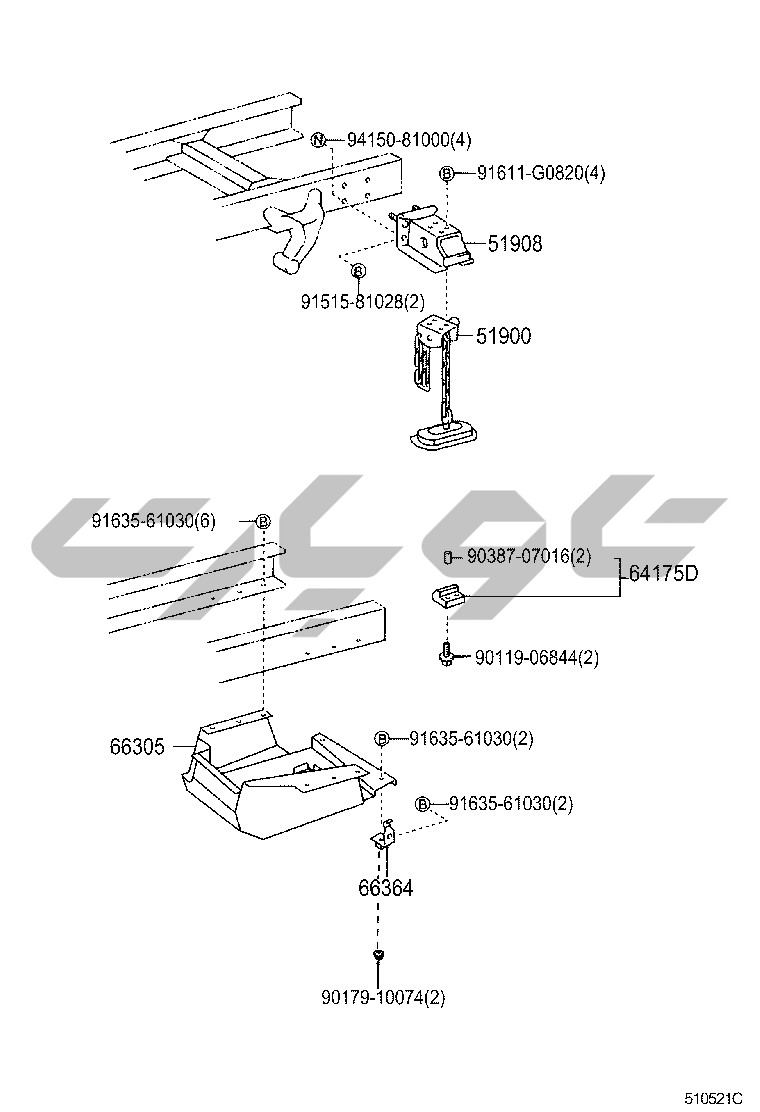 N 94150-81000(4)
B 91611-G0820(4)
51908
B 91515-81028(2)
51900
91635-61030(6) B
90387-07016(2)
64175D
90119-06844(2)
66305
B 91635-61030(2)
B 91635-61030(2)
66364
90179-10074(2)
510521C