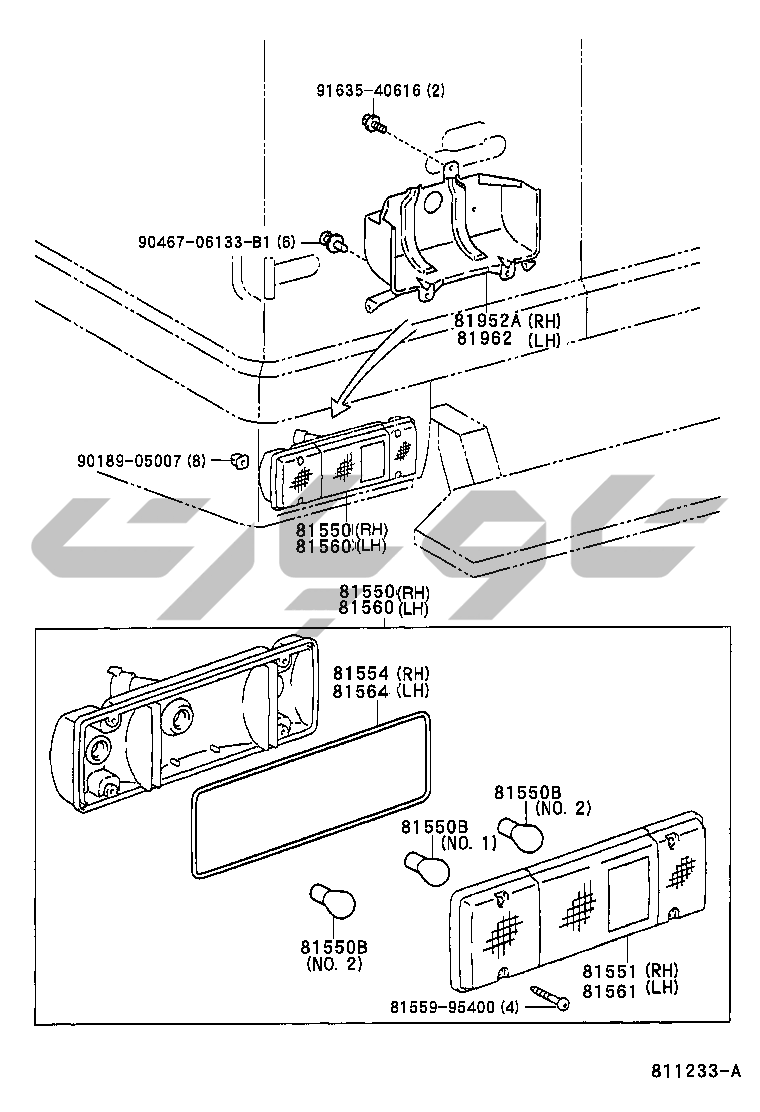 91635-40616 (2)

90467-06133-B1 (6)

81952A (RH)
81962 (LH)

90189-05007 (8)

81550(RH)
81560(LH)

81550(RH)
81560(LH)

81554 (RH)
81564 (LH)

81550B
(NO. 2)

81550B
(NO. 1)

81550B
(NO. 2)

81551 (RH)
81561 (LH)

81559-95400 (4)

811233-A