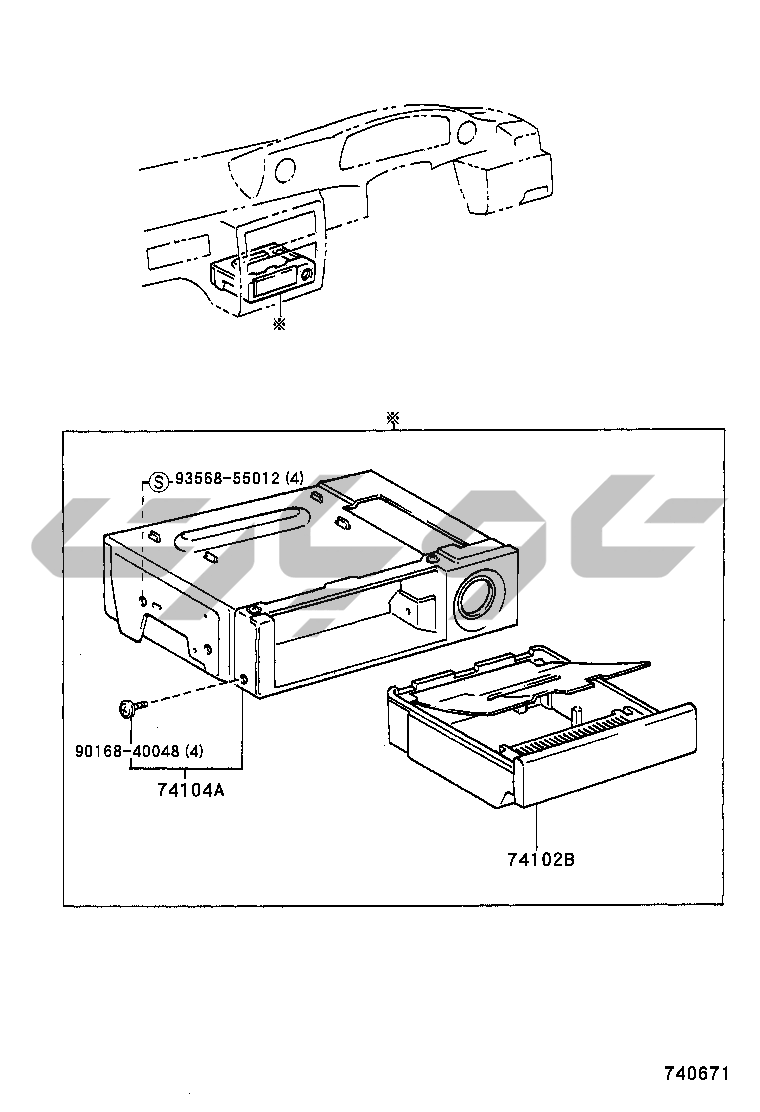 ※

※

S 93568-55012 (4)

90168-40048 (4)

74104A

74102B

740671