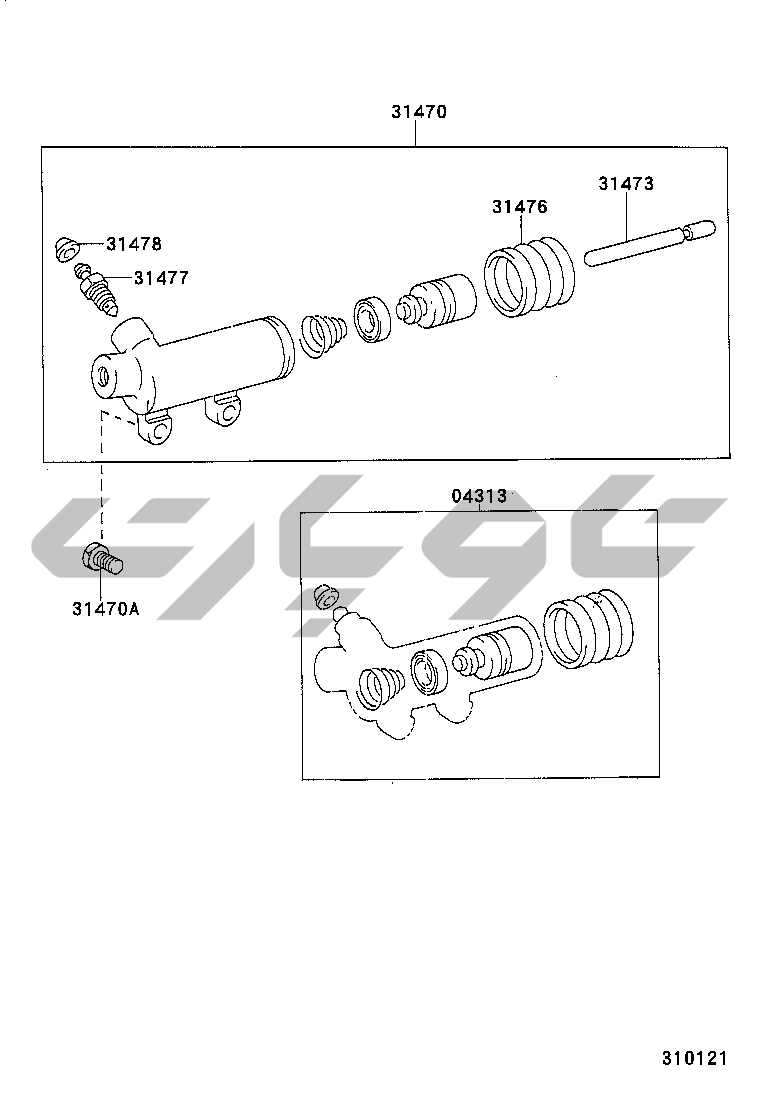 31470

31473

31476

31478

31477

04313

31470A

310121