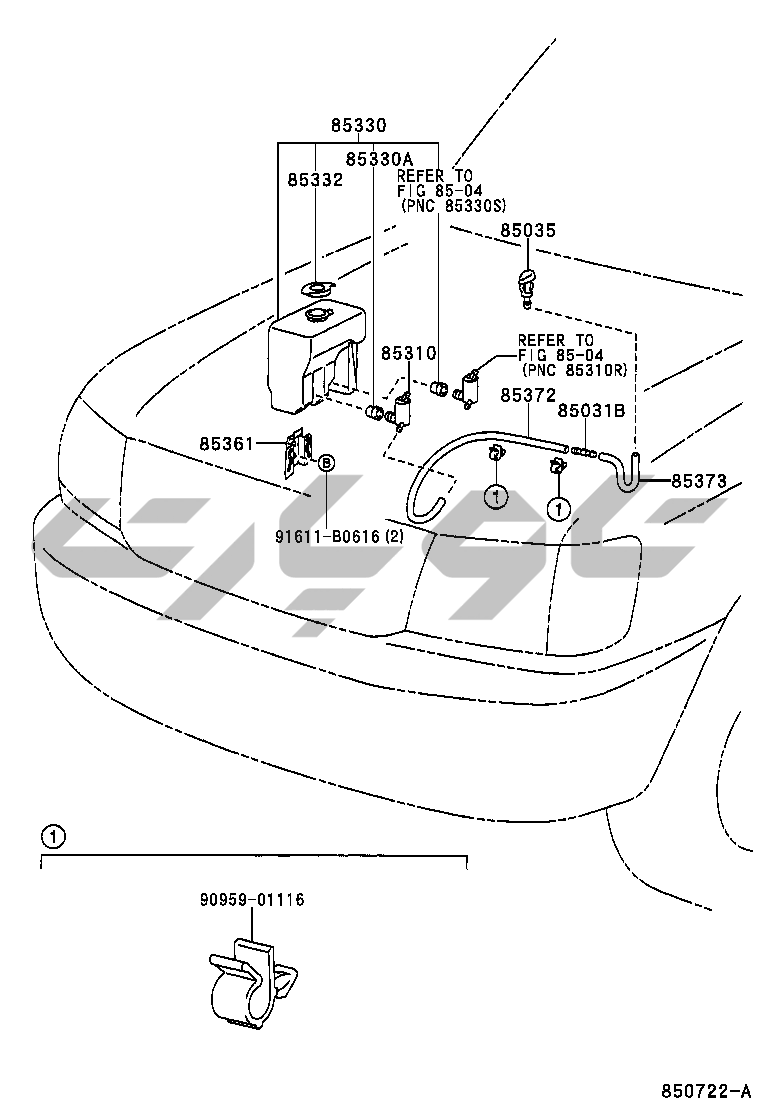 85330
85330A
85332
REFER TO
FIG 85-04
(PNC 85330S)
85035
85310
REFER TO
FIG 85-04
(PNC 85310R)
85372
85031B
85361
B
85373
1
1
91611-B0616 (2)

1
90959-01116

850722-A