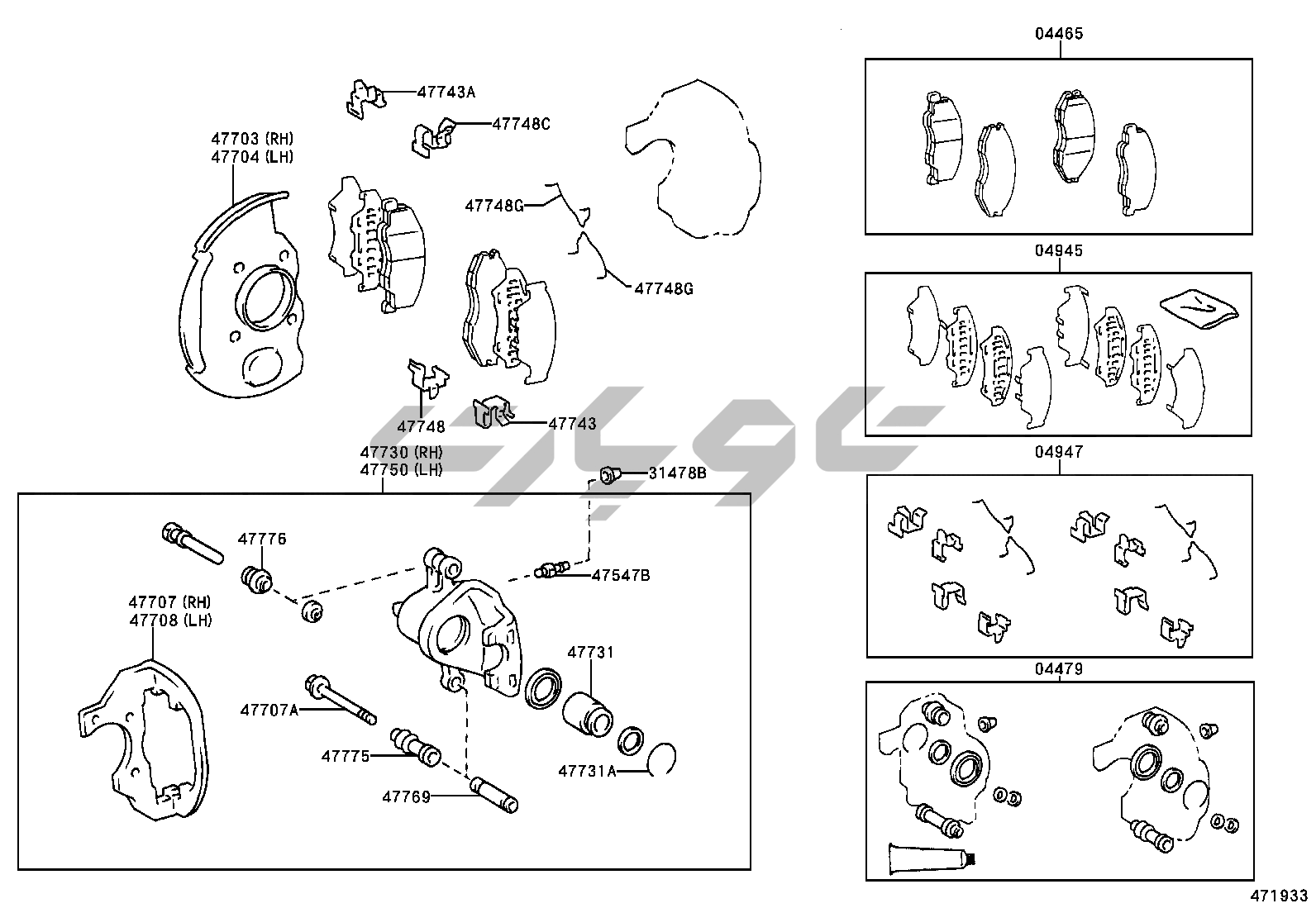 47743A
47748C
47703 (RH)
47704 (LH)
47748G
47748G
47748
47743
47730 (RH)
47750 (LH)
31478B
47776
47547B
47707 (RH)
47708 (LH)
47731
47707A
47775
47731A
47769
04465
04945
04947
04479
471933