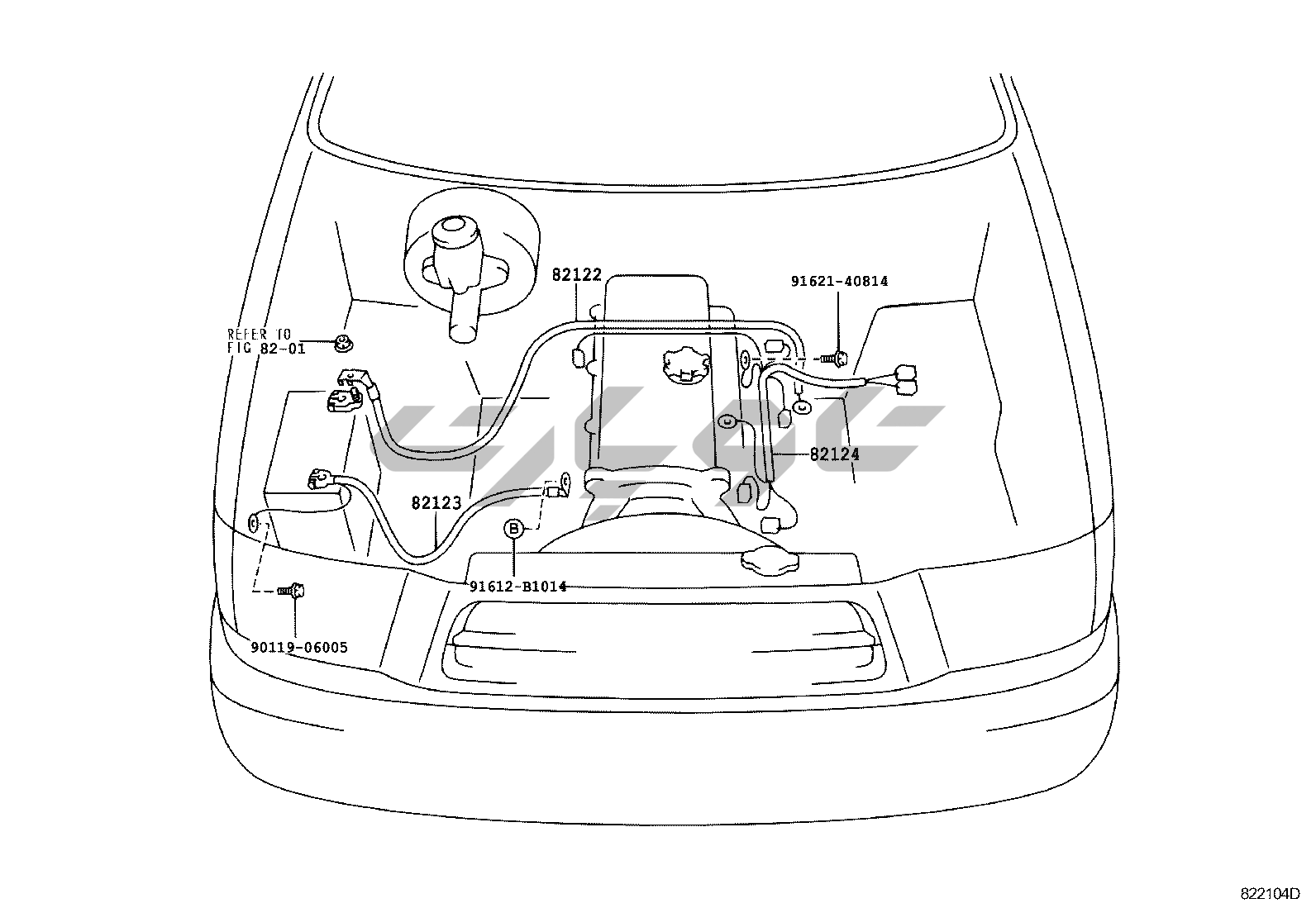 82122
91621-40814
REFER TO
FIG 82-01
82124
82123
B
91612-B1014
90119-06005
822104D