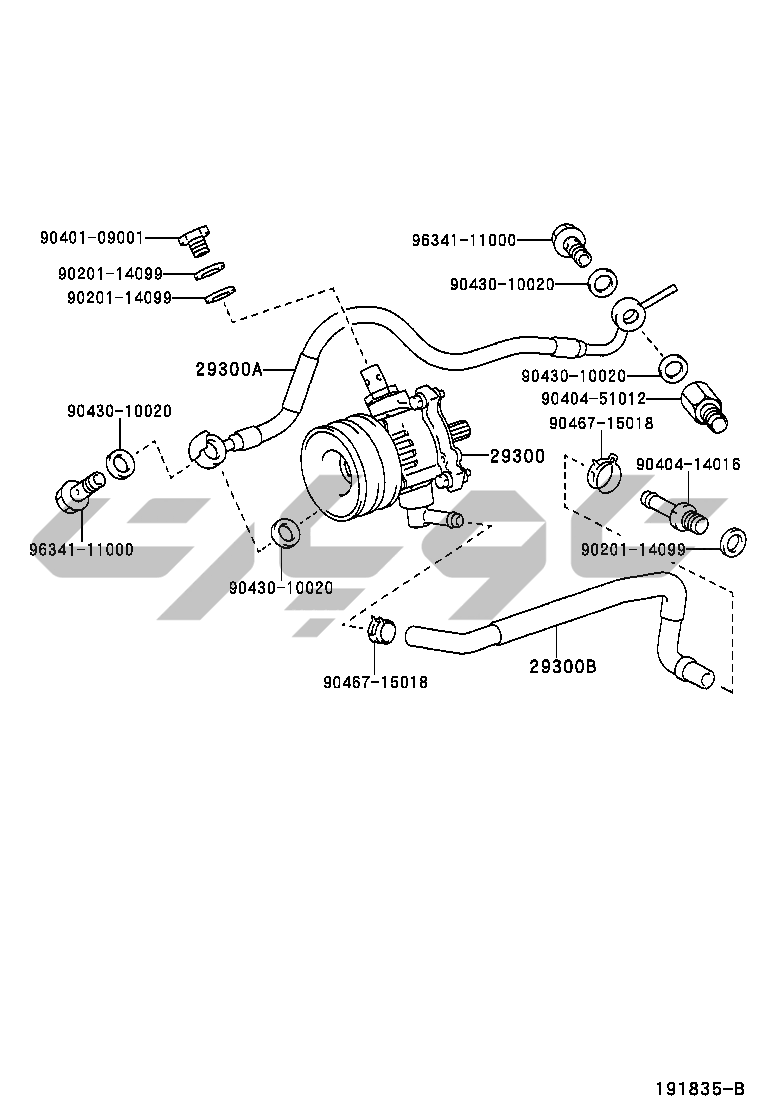 90401-09001
90201-14099
90201-14099
96341-11000
90430-10020
29300A
90430-10020
90404-51012
90430-10020
90467-15018
29300
90404-14016
96341-11000
90201-14099
90430-10020
90467-15018
29300B
191835-B