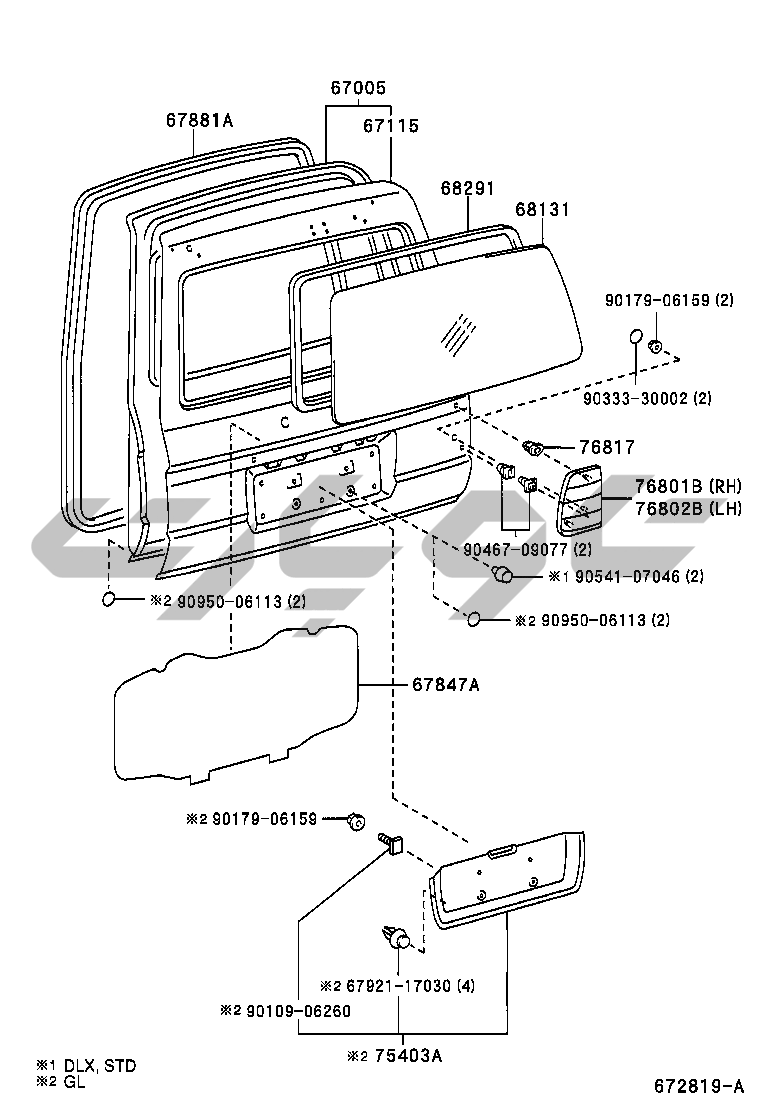 67005
67881A
67115
68291
68131
90179-06159 (2)
90333-30002 (2)
76817
76801B (RH)
76802B (LH)
90467-09077 (2)
※1 90541-07046 (2)
※2 90950-06113 (2)
※2 90950-06113 (2)
67847A
※2 90179-06159
※2 67921-17030 (4)
※2 90109-06260
※2 75403A
※1 DLX, STD
※2 GL
672819-A