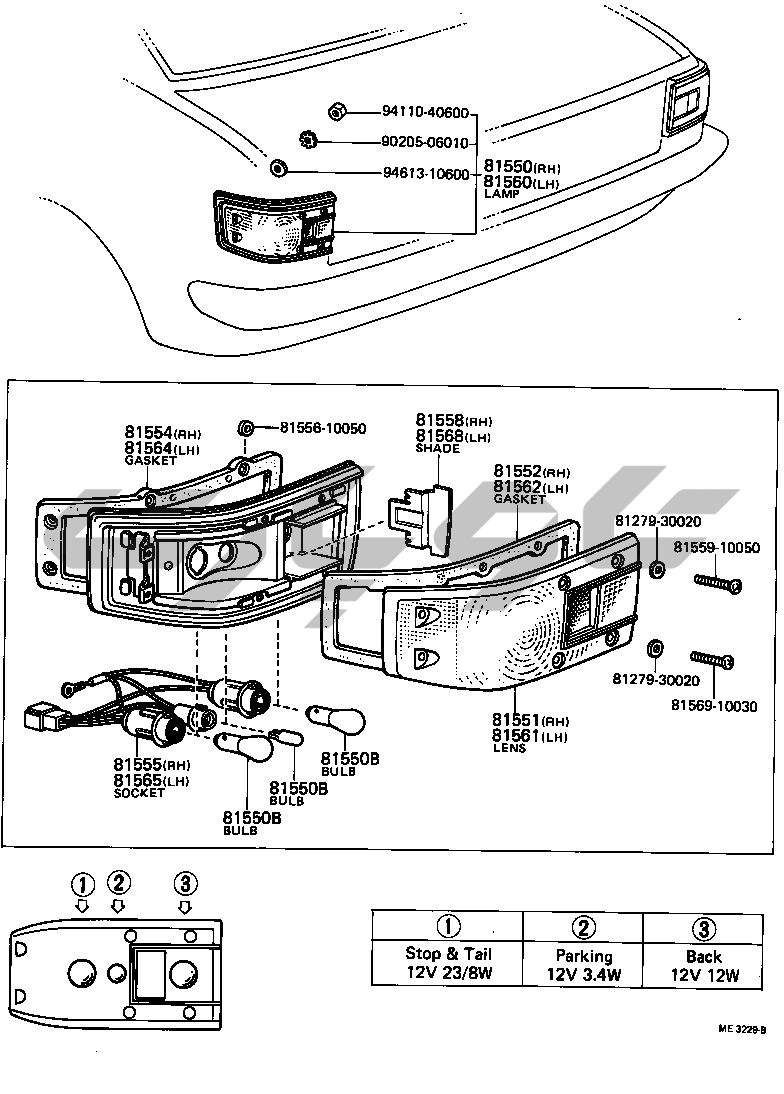 94110-40600
90205-06010
94613-10600
81550(RH)
81560(LH)
LAMP

81554(RH)
81564(LH)
GASKET
81556-10050
81558(RH)
81568(LH)
SHADE
81552(RH)
81562(LH)
GASKET
81279-30020
81559-10050
81279-30020
81569-10030
81551(RH)
81561(LH)
LENS
81555(RH)
81565(LH)
SOCKET
81550B
BULB
81550B
BULB
81550B
BULB

①
②
③

| ① | ② | ③ |
|---|---|---|
| Stop & Tail 12V 23/8W | Parking 12V 3.4W | Back 12V 12W |

ME 3229-B