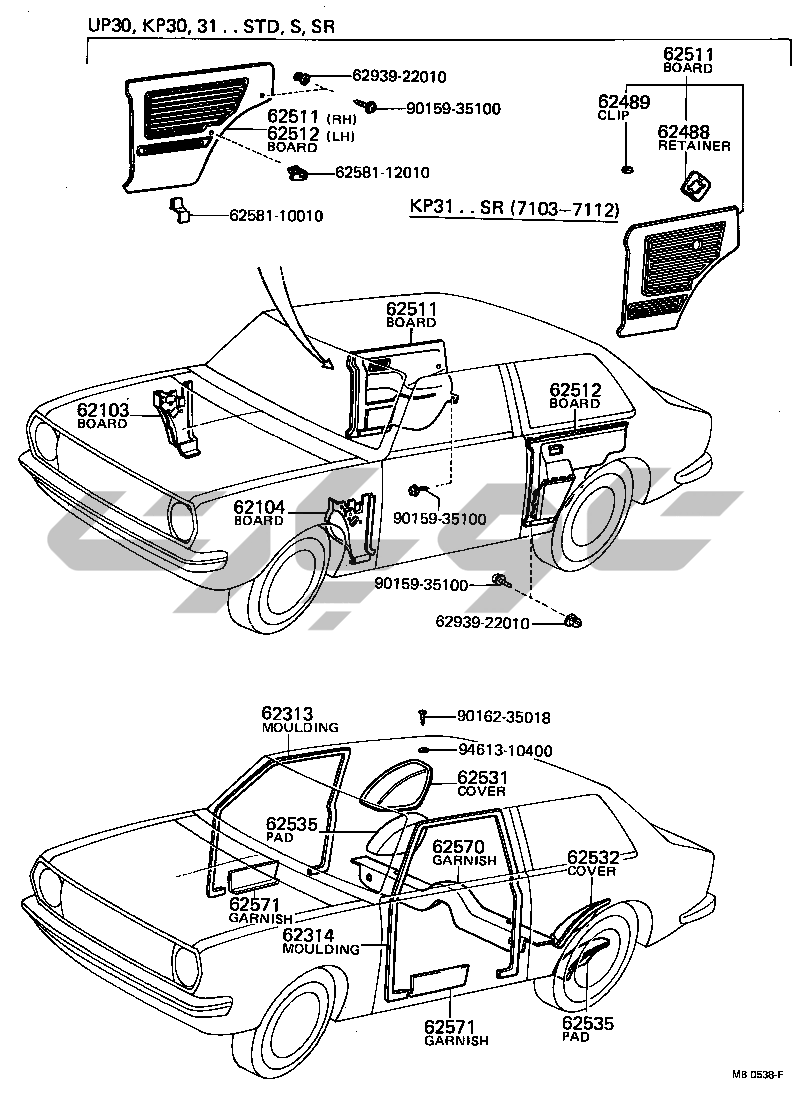 UP30, KP30, 31 . . STD, S, SR

62939-22010
90159-35100
62511 (RH)
62512 (LH)
BOARD
62581-12010
62581-10010

62511
BOARD
62489
CLIP
62488
RETAINER
KP31 . . SR (7103–7112)

62511
BOARD
62103
BOARD
62512
BOARD
62104
BOARD
90159-35100
90159-35100
62939-22010

62313
MOULDING
90162-35018
94613-10400
62531
COVER
62535
PAD
62570
GARNISH
62532
COVER
62571
GARNISH
62314
MOULDING
62571
GARNISH
62535
PAD

M8 0538-F